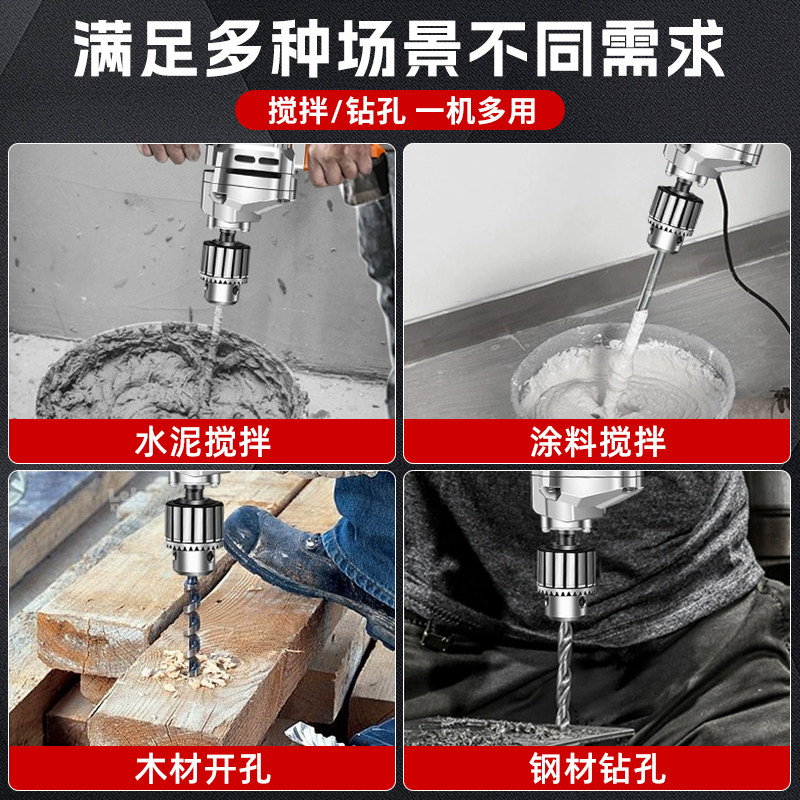 满足多种场景不同需求

搅拌/钻孔 一机多用

水泥搅拌

涂料搅拌

木材开孔

钢材钻孔