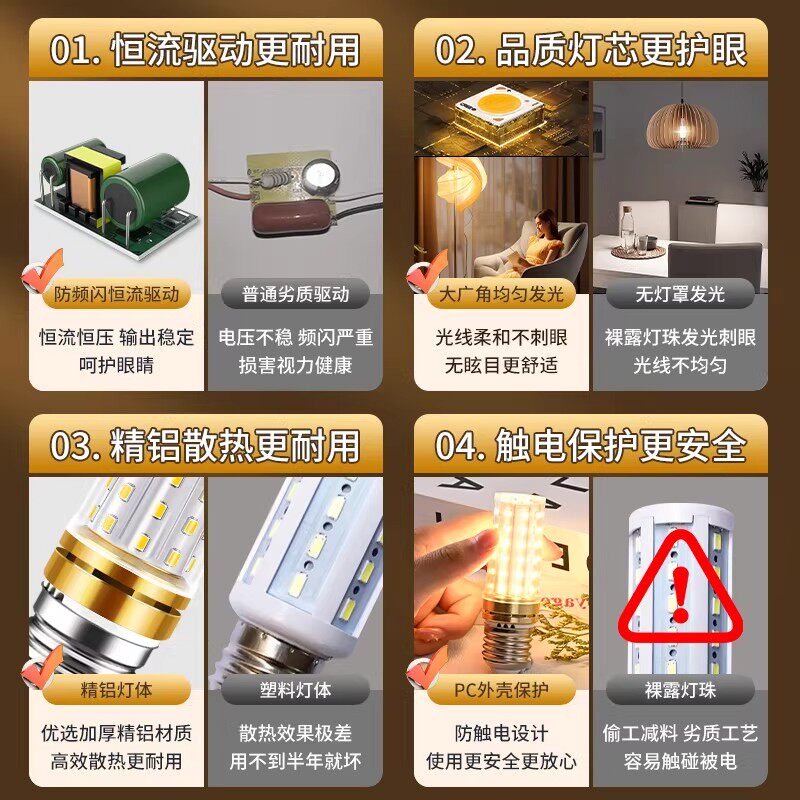 01. 恒流驱动更耐用

防频闪恒流驱动

恒流恒压 输出稳定
呵护眼睛

普通劣质驱动

电压不稳 频闪严重
损害视力健康

02. 品质灯芯更护眼

大广角均匀发光

光线柔和不刺眼
无眩目更舒适

无灯罩发光

裸露灯珠发光刺眼
光线不均匀

03. 精铝散热更耐用

精铝灯体

优选加厚精铝材质
高效散热更耐用

塑料灯体

散热效果极差
用不到半年就坏

04. 触电保护更安全

PC外壳保护

防触电设计
使用更安全更放心

裸露灯珠

偷工减料 劣质工艺
容易触碰被电