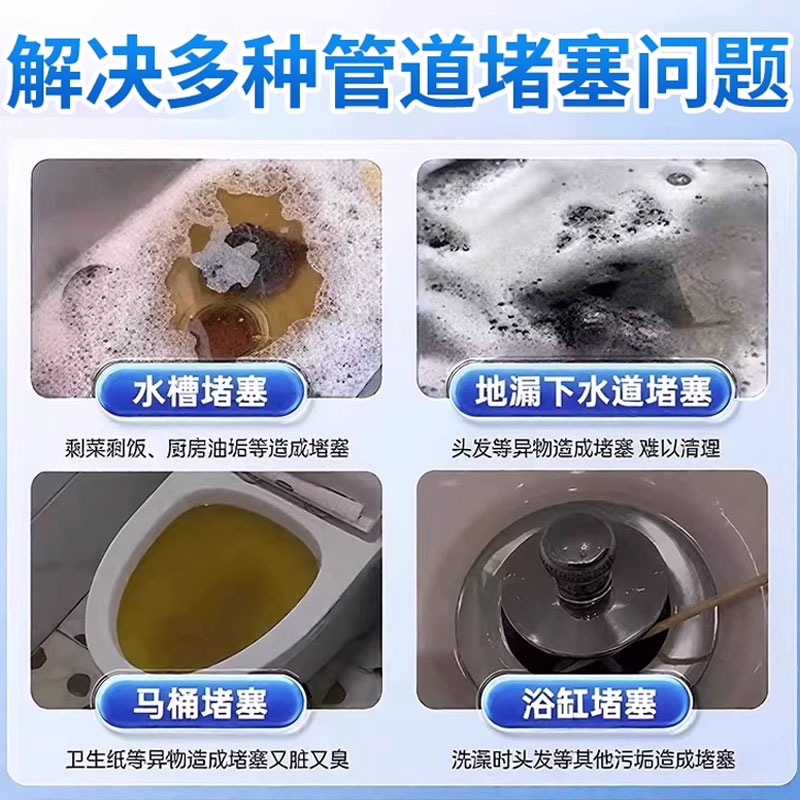 解决多种管道堵塞问题

水槽堵塞
剩菜剩饭、厨房油垢等造成堵塞

地漏下水道堵塞
头发等异物造成堵塞 难以清理

马桶堵塞
卫生纸等异物造成堵塞又脏又臭

浴缸堵塞
洗澡时头发等其他污垢造成堵塞