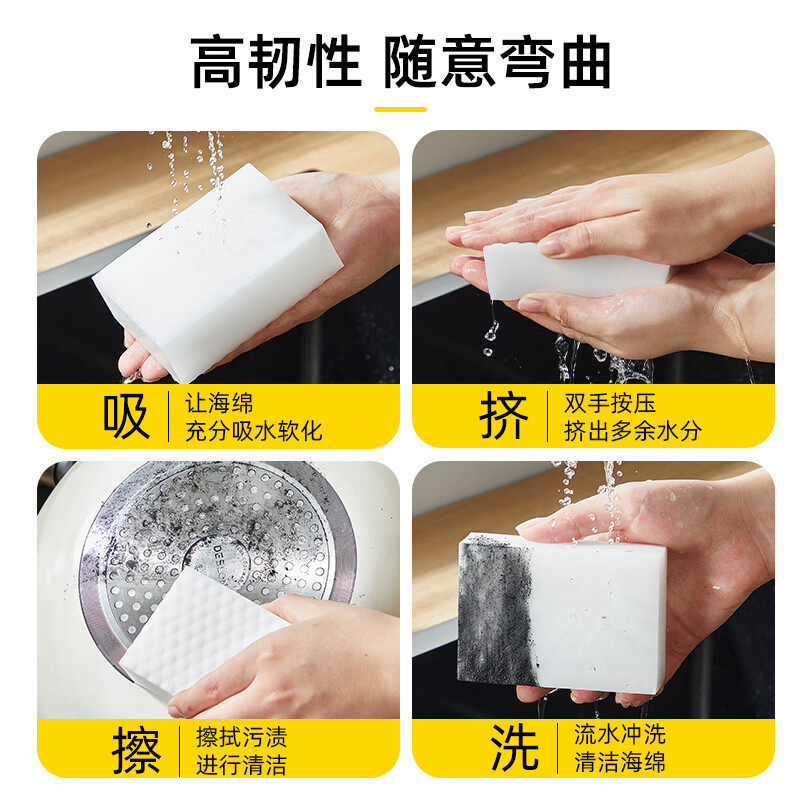 高韧性 随意弯曲

吸 让海绵 充分吸水软化

挤 双手按压 挤出多余水分

DESI

擦 擦拭污渍 进行清洁

洗 流水冲洗 清洁海绵