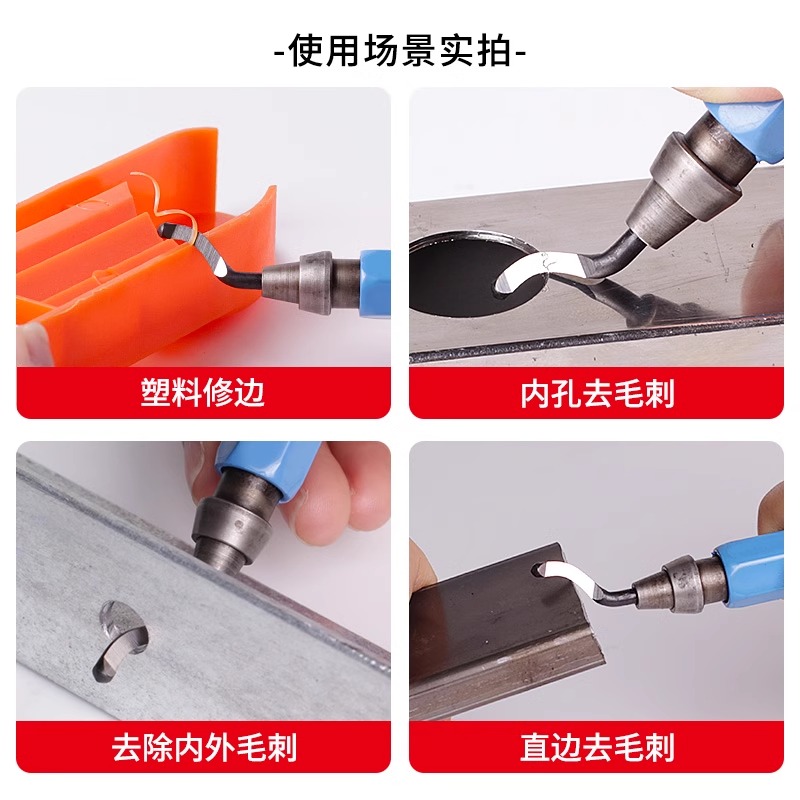 -使用场景实拍-

塑料修边

内孔去毛刺

去除内外毛刺

直边去毛刺