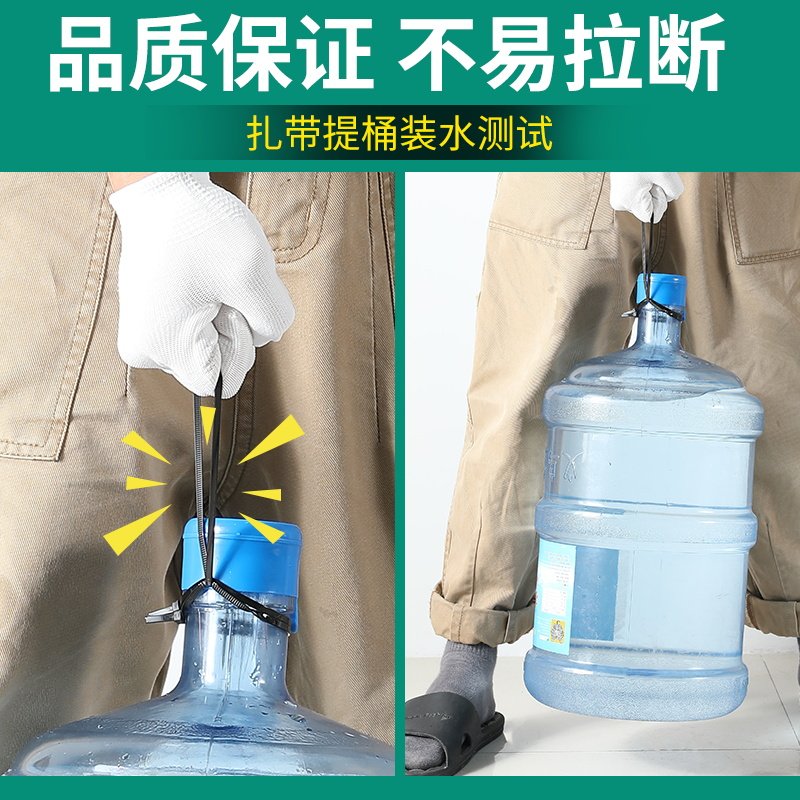 品质保证 不易拉断

扎带提桶装水测试