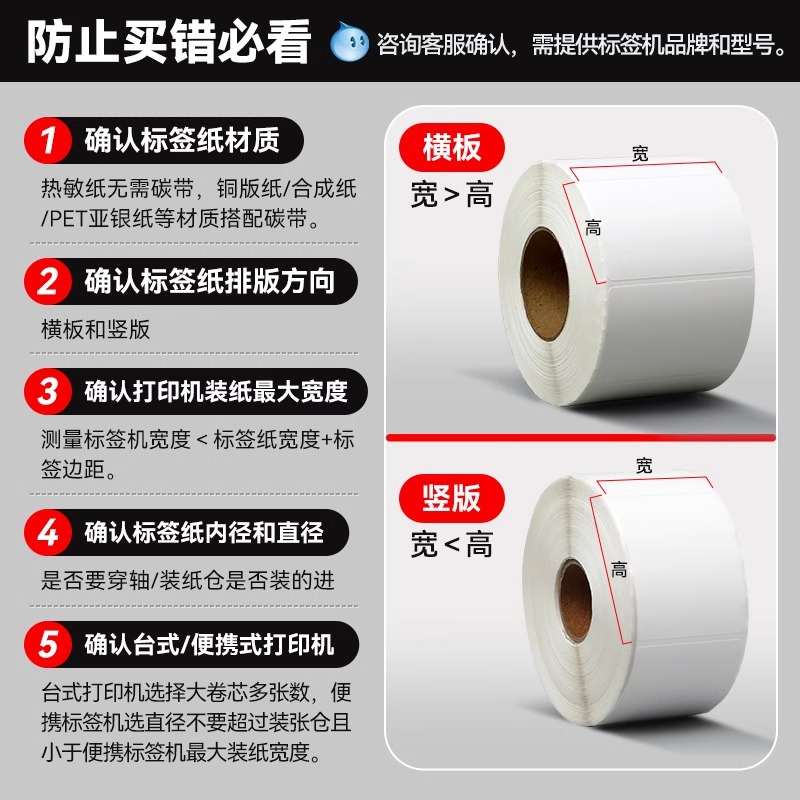 防止买错必看

咨询客服确认，需提供标签机品牌和型号。

1 确认标签纸材质

热敏纸无需碳带，铜版纸/合成纸/PET亚银纸等材质搭配碳带。

2 确认标签纸排版方向

横板和竖版

3 确认打印机装纸最大宽度

测量标签机宽度 < 标签纸宽度+标签边距。

4 确认标签纸内径和直径

是否要穿轴/装纸仓是否装的进

5 确认台式/便携式打印机

台式打印机选择大卷芯多张数，便携标签机选直径不要超过装张仓且小于便携标签机最大装纸宽度。

横板
宽 > 高
宽
高

竖版
宽 < 高
宽
高