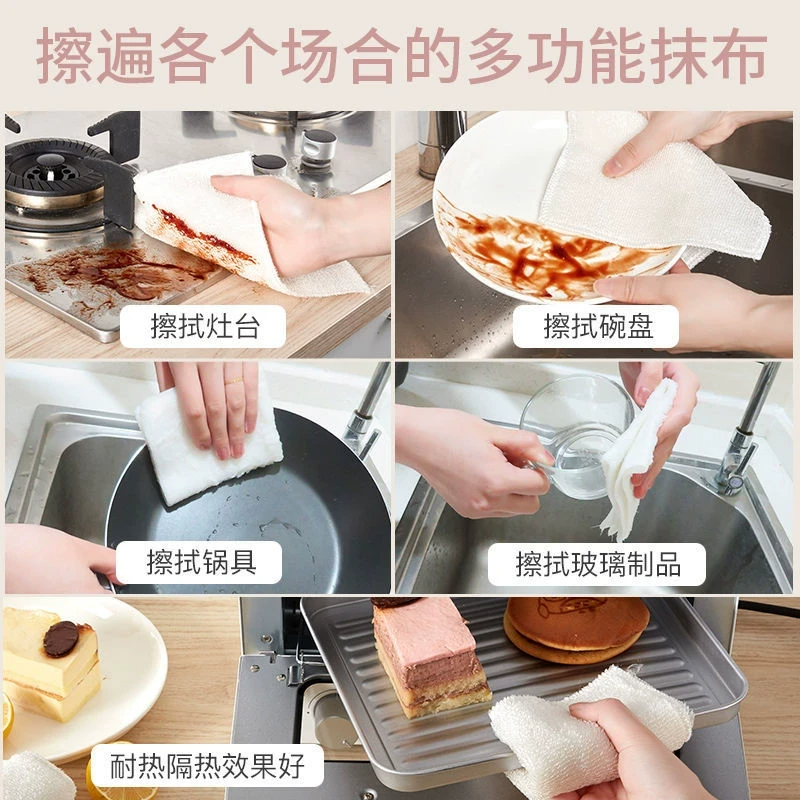 擦遍各个场合的多功能抹布

擦拭灶台

擦拭碗盘

擦拭锅具

擦拭玻璃制品

耐热隔热效果好