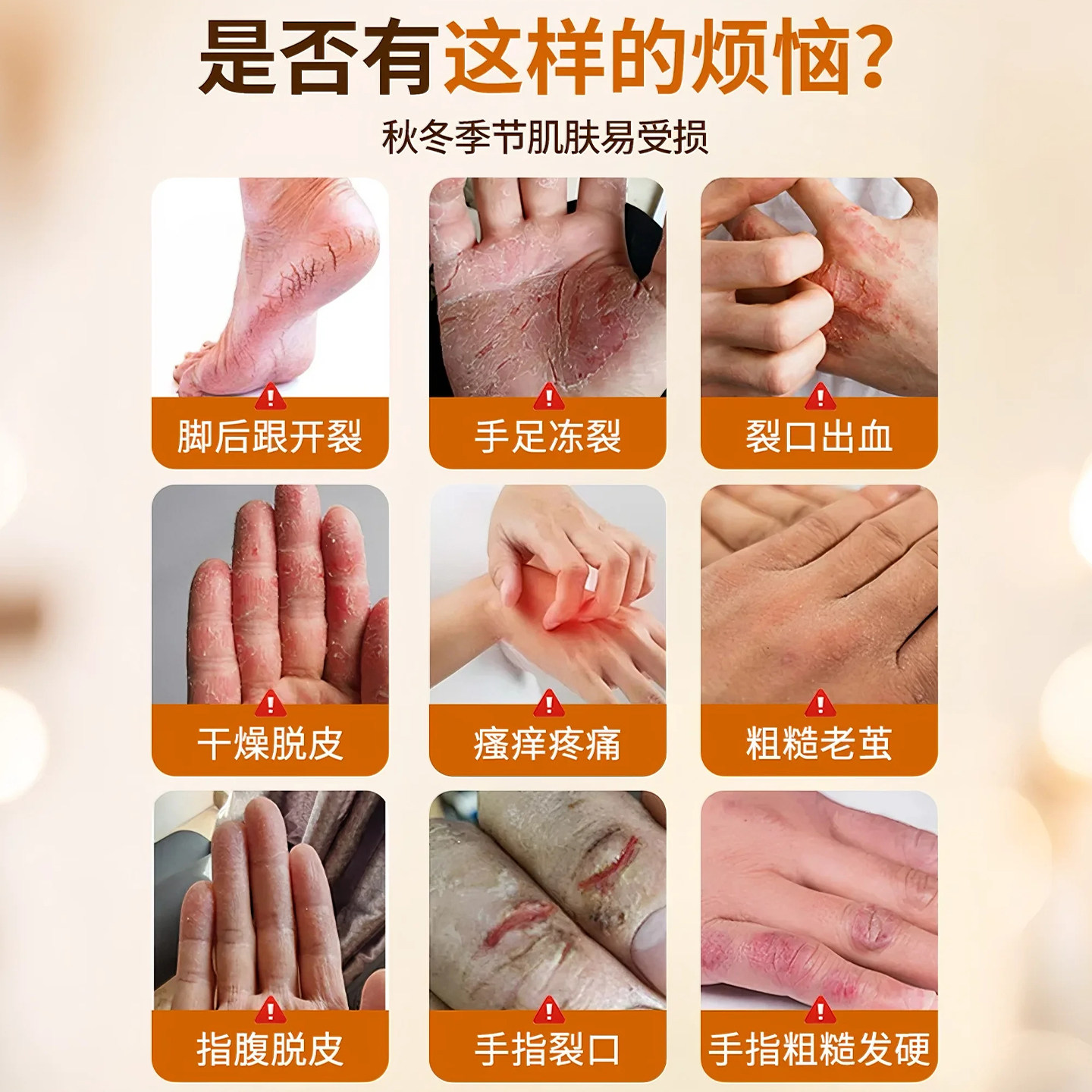 是否有这样的烦恼?

秋冬季节肌肤易受损

脚后跟开裂

手足冻裂

裂口出血

干燥脱皮

瘙痒疼痛

粗糙老茧

指腹脱皮

手指裂口

手指粗糙发硬