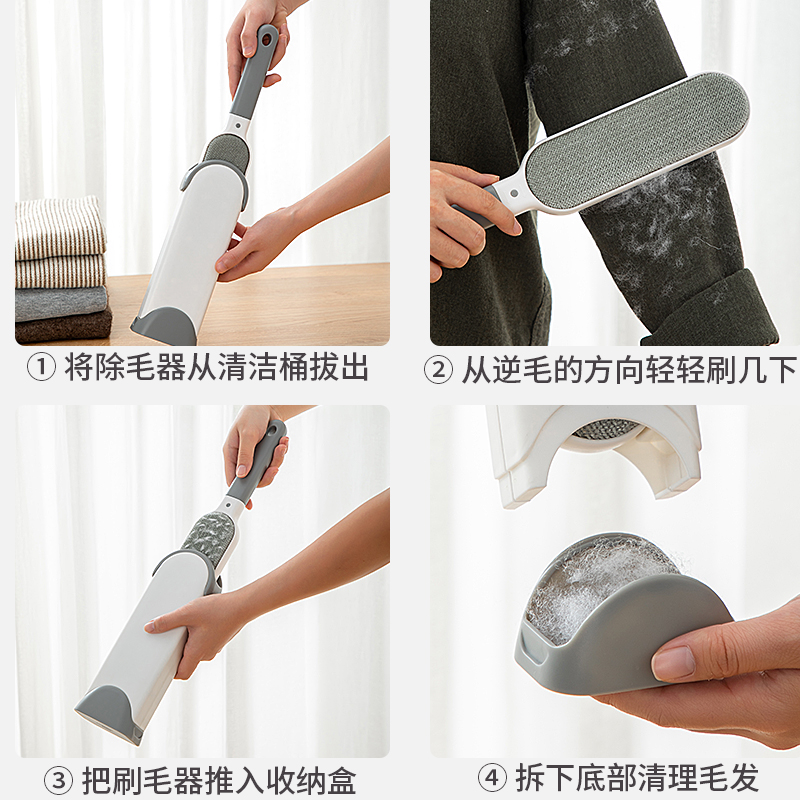 ① 将除毛器从清洁桶拔出

② 从逆毛的方向轻轻刷几下

③ 把刷毛器推入收纳盒

④ 拆下底部清理毛发