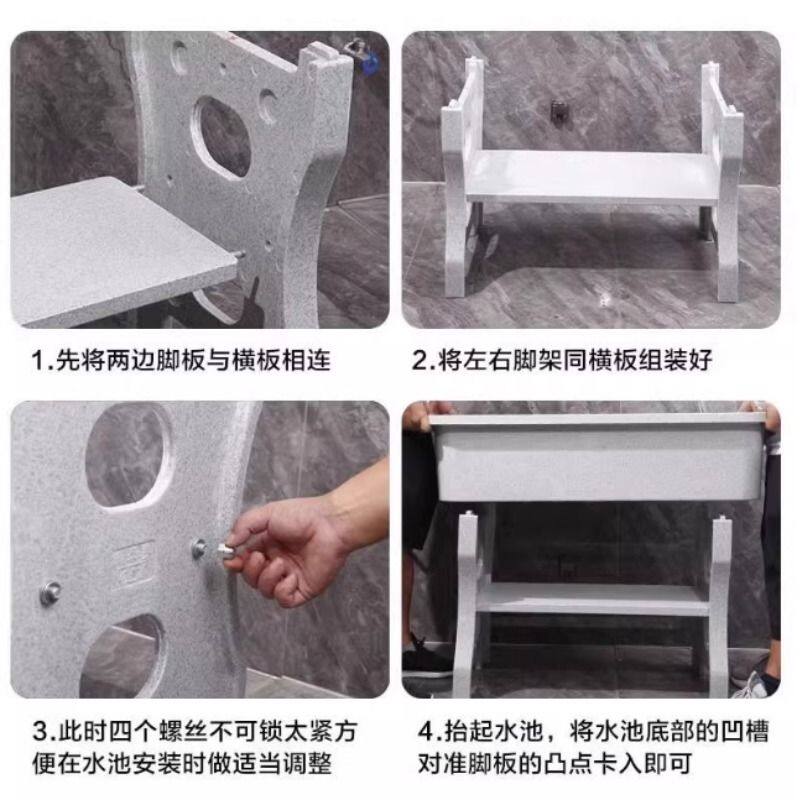 1.先将两边脚板与横板相连

2.将左右脚架同横板组装好

3.此时四个螺丝不可锁太紧方便在水池安装时做适当调整

4.抬起水池，将水池底部的凹槽对准脚板的凸点卡入即可