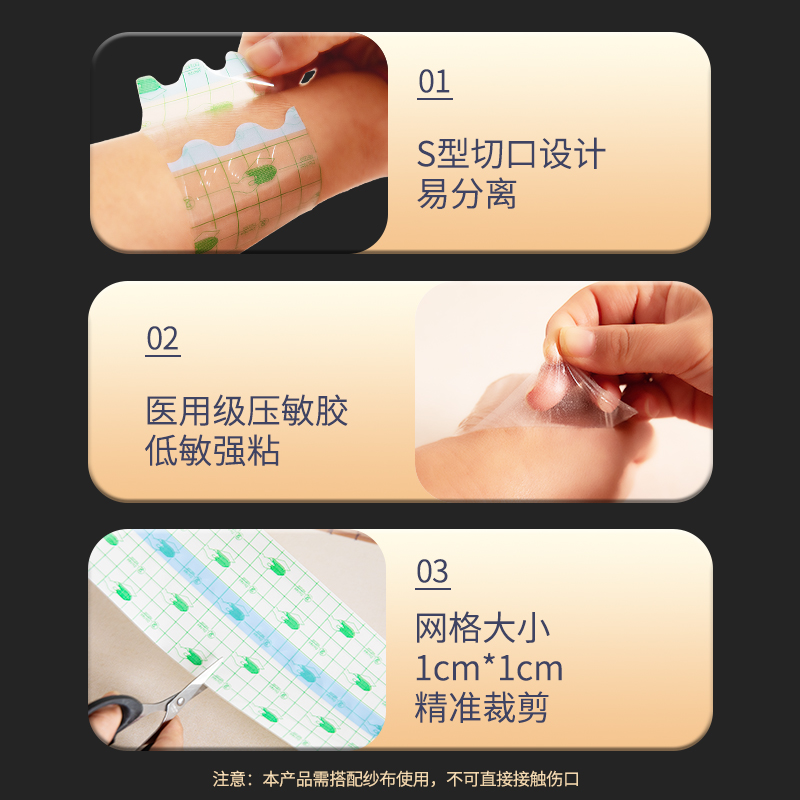 01

S型切口设计
易分离

02

医用级压敏胶
低敏强粘

03

网格大小
1cm*1cm
精准裁剪

注意：本产品需搭配纱布使用，不可直接接触伤口