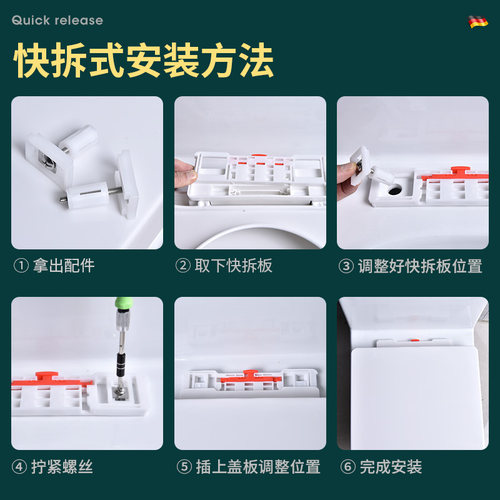 Quick release

快拆式安装方法

① 拿出配件

② 取下快拆板

③ 调整好快拆板位置

④ 拧紧螺丝

⑤ 插上盖板调整位置

⑥ 完成安装