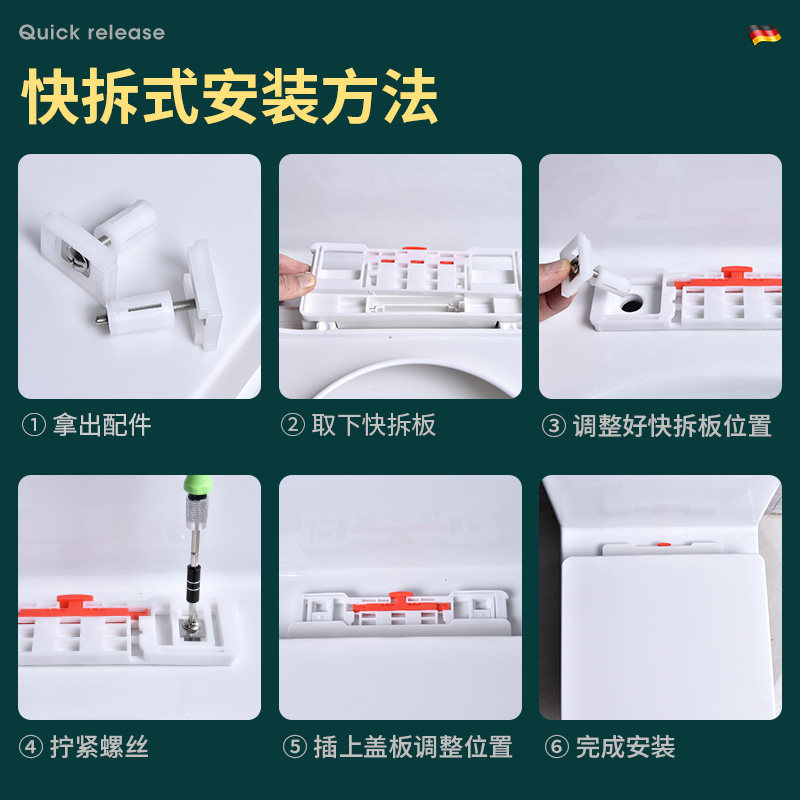 Quick release

快拆式安装方法

① 拿出配件

② 取下快拆板

③ 调整好快拆板位置

④ 拧紧螺丝

⑤ 插上盖板调整位置

⑥ 完成安装