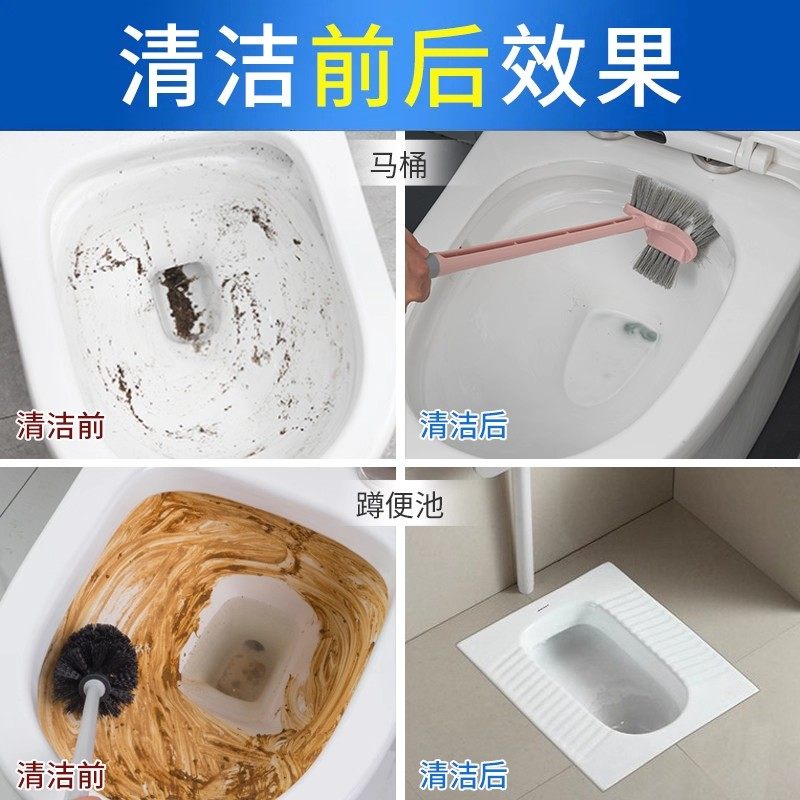 清洁前后效果

马桶

清洁前

清洁后

蹲便池

清洁前

清洁后