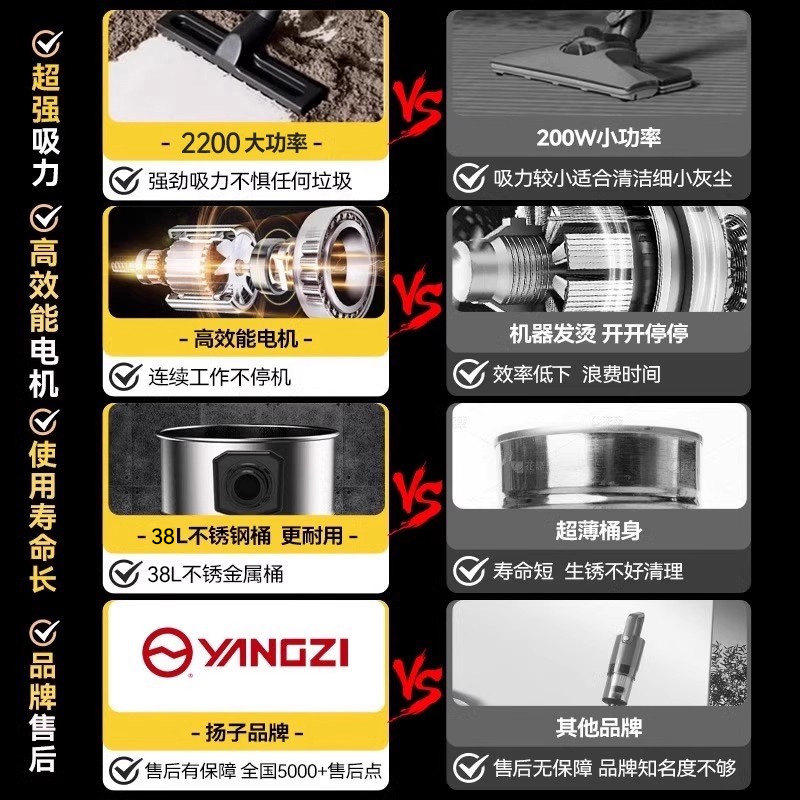 超强吸力

- 2200 大功率 -

强劲吸力不惧任何垃圾

VS

200W小功率

吸力较小适合清洁细小灰尘

高效能电机

- 高效能电机 -

连续工作不停机

VS

机器发烫 开开停停

效率低下 浪费时间

使用寿命长

- 38L不锈钢桶 更耐用 -

38L不锈金属桶

VS

超薄桶身

寿命短 生锈不好清理

品牌售后

YANGZI

- 扬子品牌 -

售后有保障 全国5000+售后点

VS

其他品牌

售后无保障 品牌知名度不够