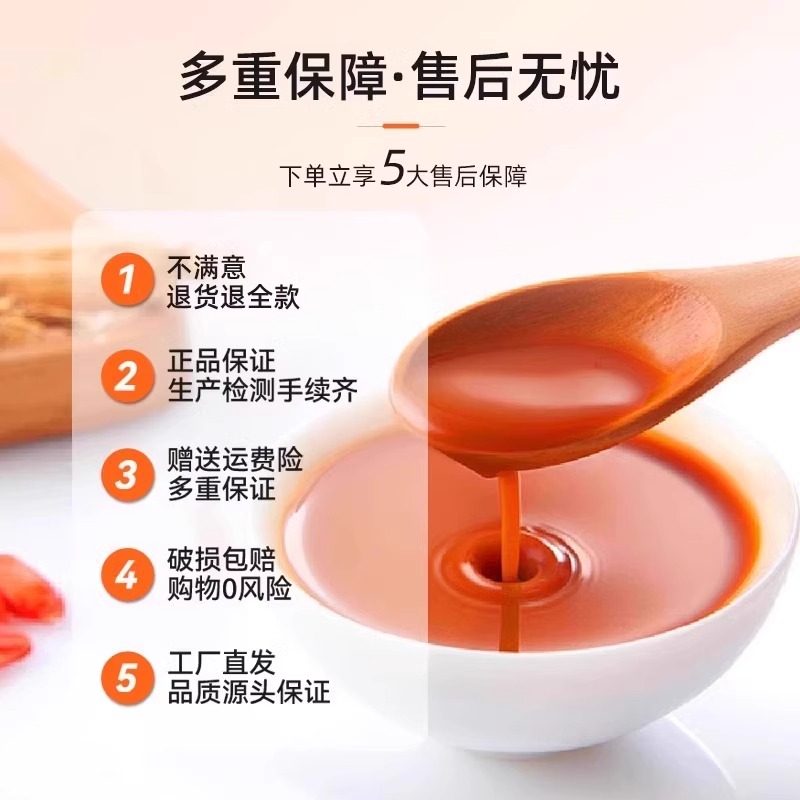 多重保障·售后无忧

下单立享5大售后保障

1 不满意
退货退全款

2 正品保证
生产检测手续齐

3 赠送运费险
多重保证

4 破损包赔
购物0风险

5 工厂直发
品质源头保证