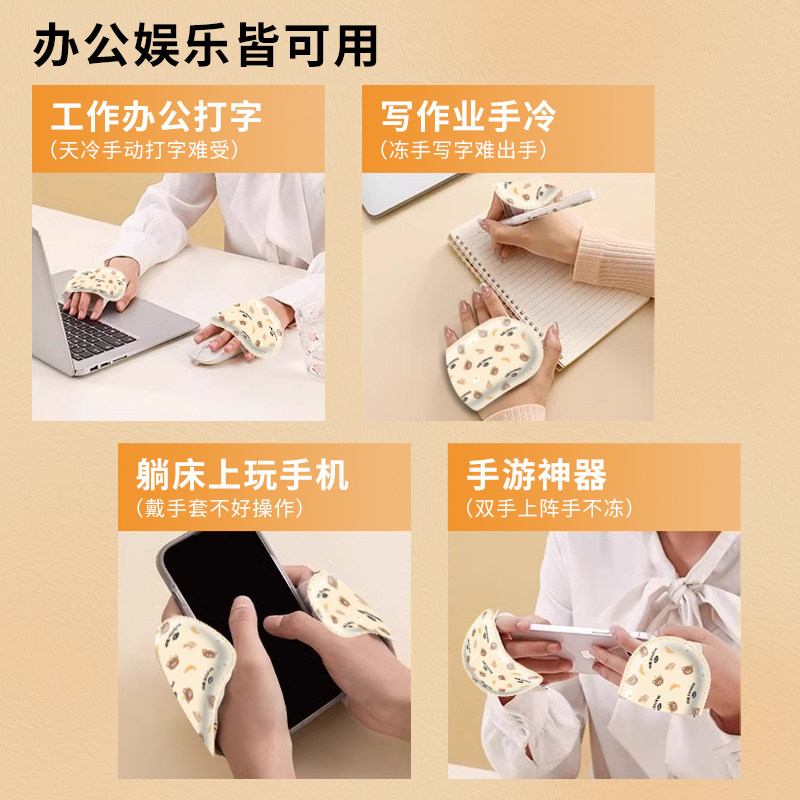 办公娱乐皆可用

工作办公打字
（天冷手动打字难受）

写作业手冷
（冻手写字难出手）

躺床上玩手机
（戴手套不好操作）

手游神器
（双手上阵手不冻）