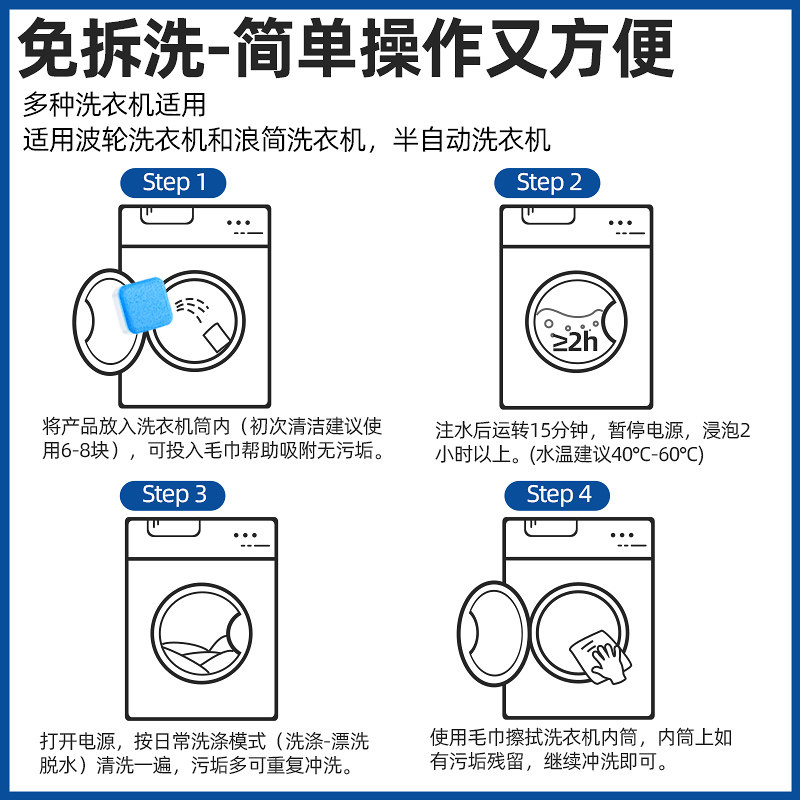 免拆洗-简单操作又方便

多种洗衣机适用
适用波轮洗衣机和浪筒洗衣机，半自动洗衣机

Step 1

将产品放入洗衣机筒内（初次清洁建议使用6-8块），可投入毛巾帮助吸附无污垢。

Step 2

≥2h

注水后运转15分钟，暂停电源，浸泡2小时以上。(水温建议40℃-60℃)

Step 3

打开电源，按日常洗涤模式（洗涤-漂洗脱水）清洗一遍，污垢多可重复冲洗。

Step 4

使用毛巾擦拭洗衣机内筒，内筒上如有污垢残留，继续冲洗即可。