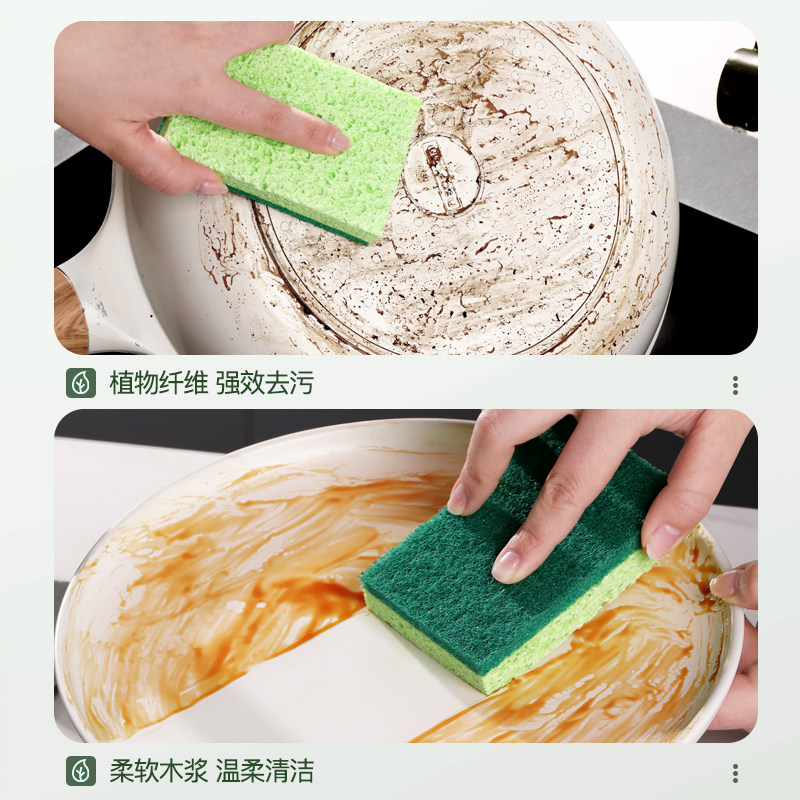 植物纤维 强效去污

柔软木浆 温柔清洁