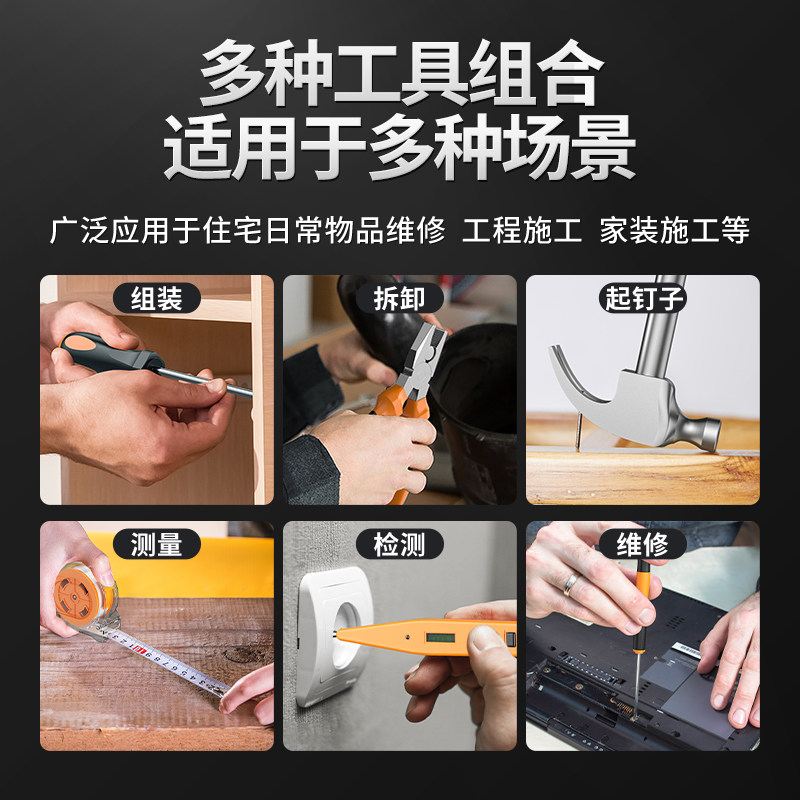 多种工具组合
适用于多种场景

广泛应用于住宅日常物品维修 工程施工 家装施工等

组装

拆卸

起钉子

测量

检测

维修