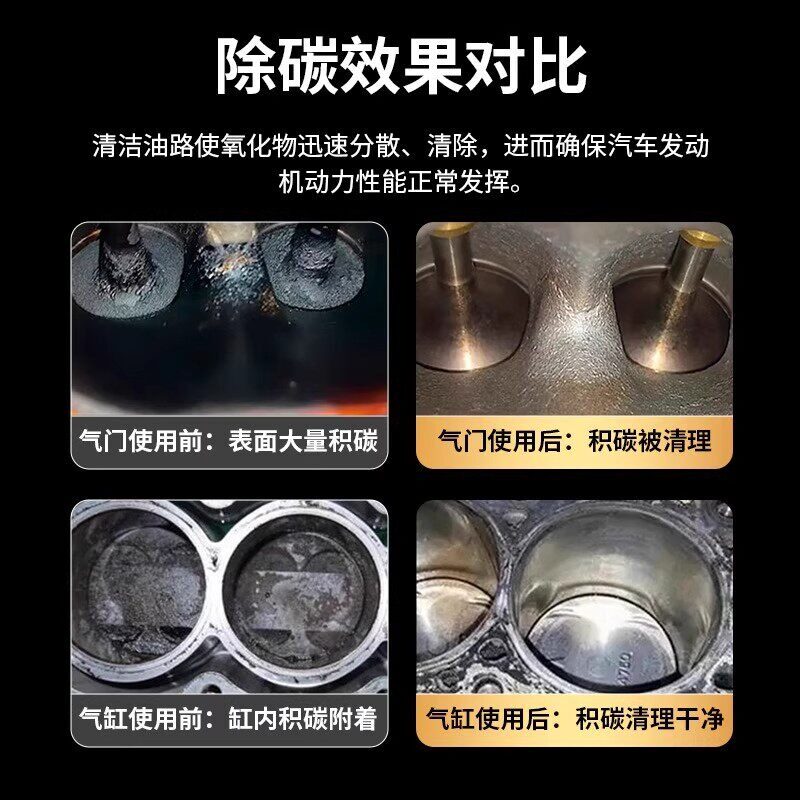 除碳效果对比

清洁油路使氧化物迅速分散、清除，进而确保汽车发动机动力性能正常发挥。

气门使用前：表面大量积碳

气门使用后：积碳被清理

气缸使用前：缸内积碳附着

气缸使用后：积碳清理干净