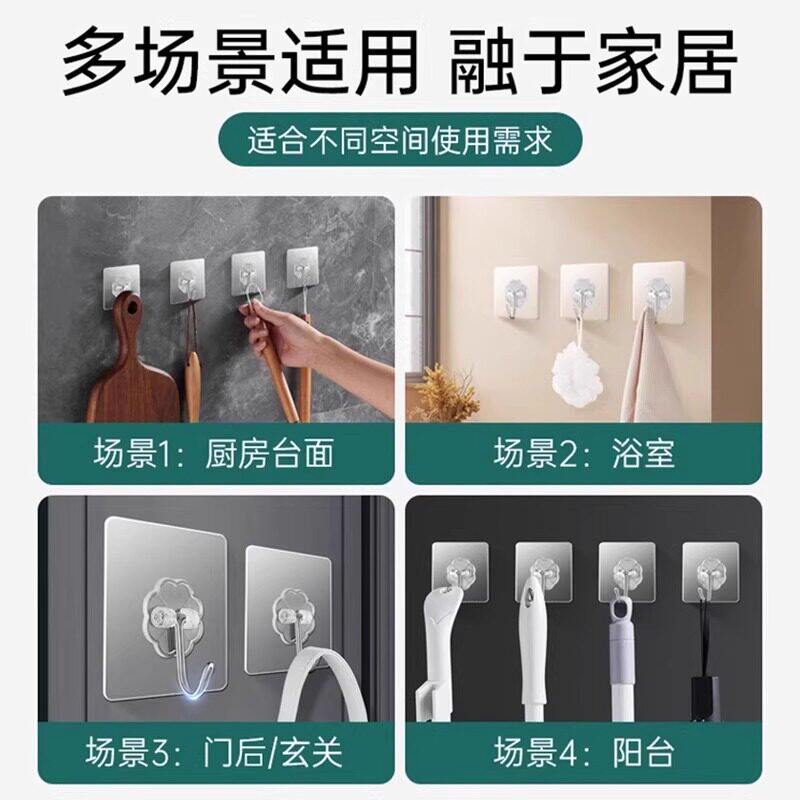 多场景适用 融于家居

适合不同空间使用需求

场景1：厨房台面

场景2：浴室

场景3：门后/玄关

场景4：阳台