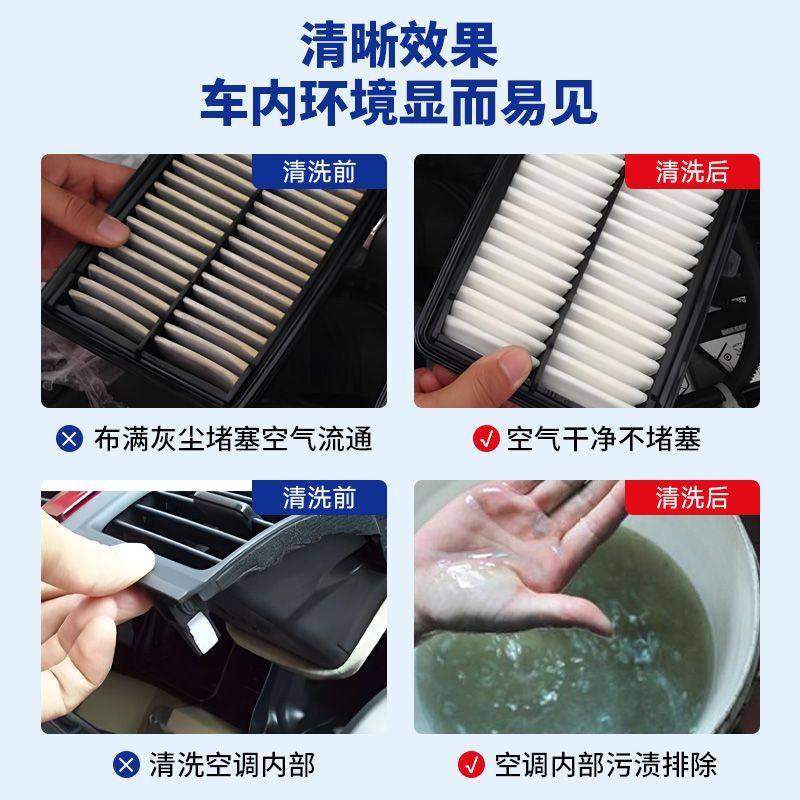 清晰效果
车内环境显而易见

清洗前

清洗后

布满灰尘堵塞空气流通

空气干净不堵塞

清洗前

清洗后

清洗空调内部

空调内部污渍排除