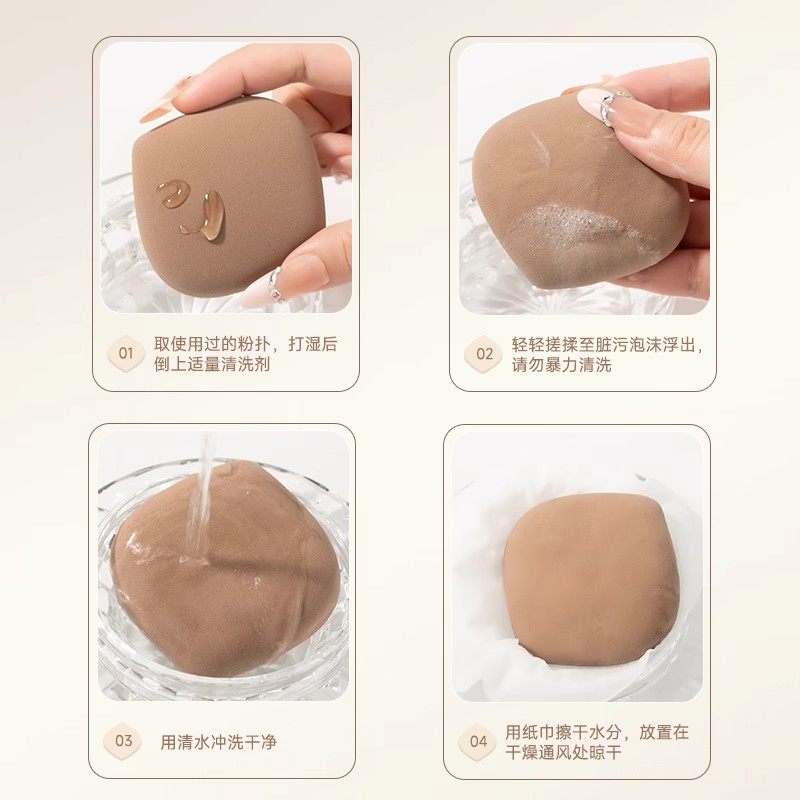 01 取使用过的粉扑，打湿后倒上适量清洗剂

02 轻轻搓揉至脏污泡沫浮出，请勿暴力清洗

03 用清水冲洗干净

04 用纸巾擦干水分，放置在干燥通风处晾干