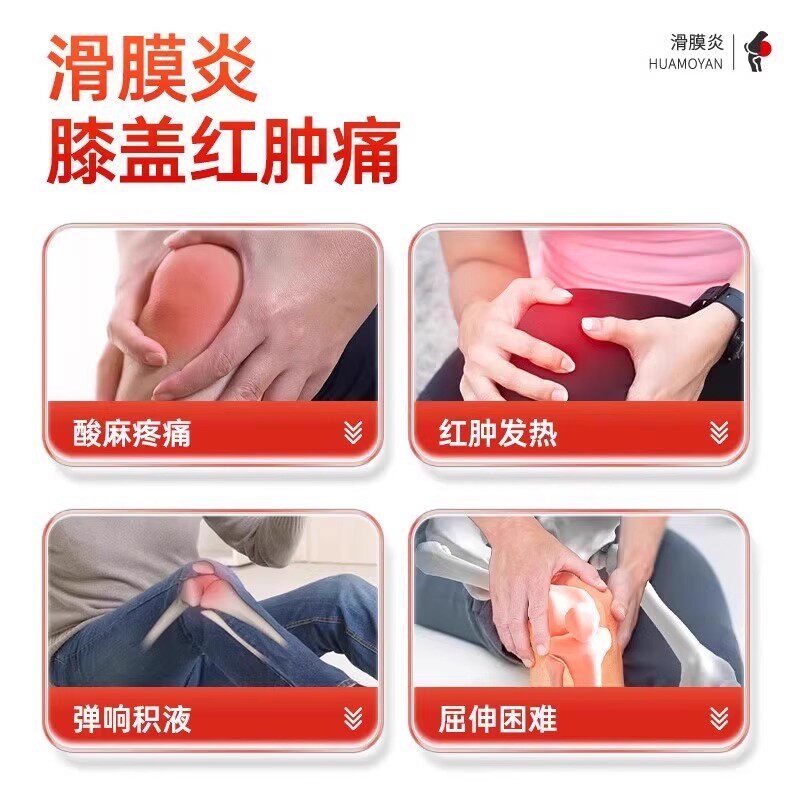 滑膜炎
膝盖红肿痛

滑膜炎
HUAMOYAN

酸麻疼痛

红肿发热

弹响积液

屈伸困难