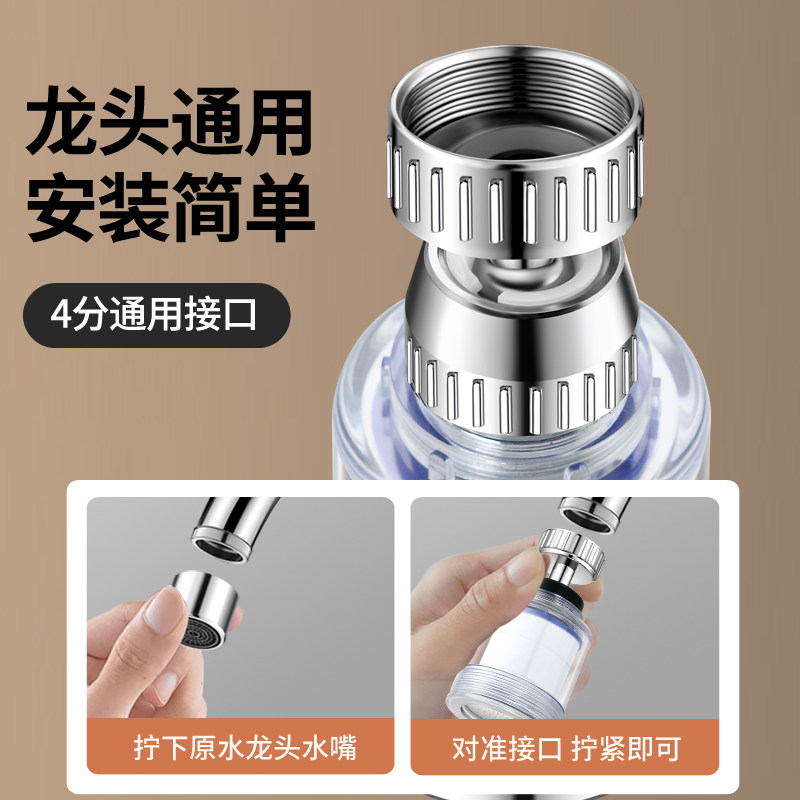 龙头通用
安装简单

4分通用接口

拧下原水龙头水嘴

对准接口 拧紧即可