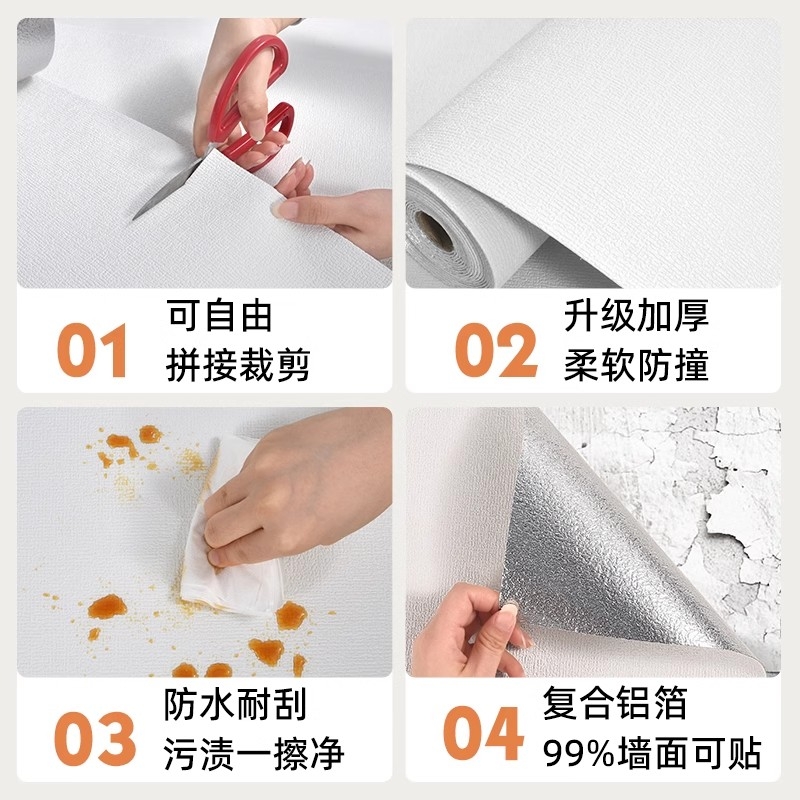 01 可自由
拼接裁剪

02 升级加厚
柔软防撞

03 防水耐刮
污渍一擦净

04 复合铝箔
99%墙面可贴