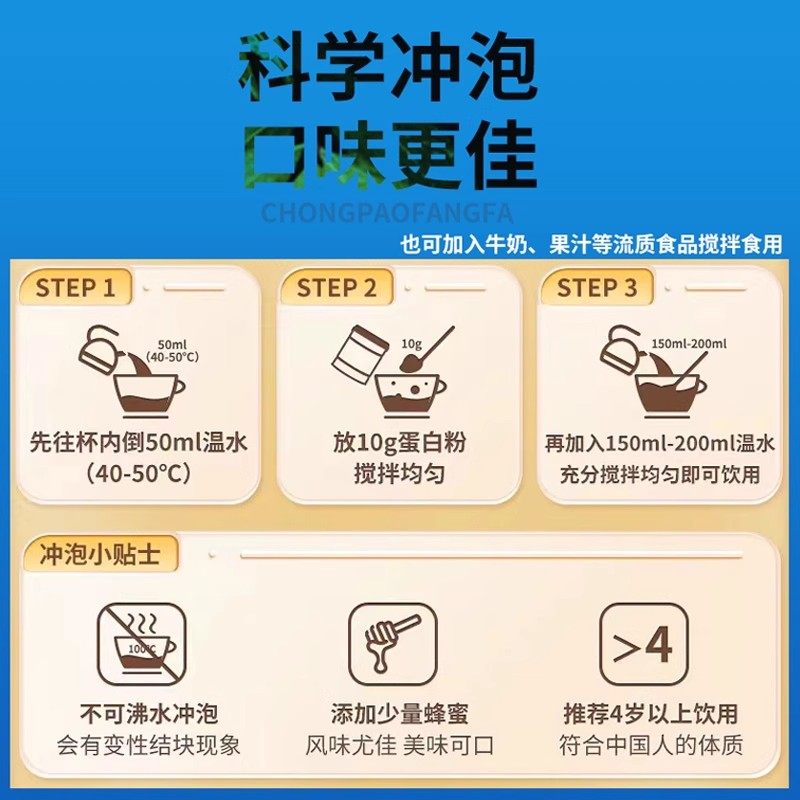 科学冲泡
口味更佳

CHONGPAOFANGFA

也可加入牛奶、果汁等流质食品搅拌食用

STEP 1

50ml (40-50°C)

先往杯内倒50ml温水 (40-50°C)

STEP 2

10g

放10g蛋白粉 搅拌均匀

STEP 3

150ml-200ml

再加入150ml-200ml温水 充分搅拌均匀即可饮用

冲泡小贴士

100°C

不可沸水冲泡
会有变性结块现象

添加少量蜂蜜
风味尤佳 美味可口

>4

推荐4岁以上饮用
符合中国人的体质