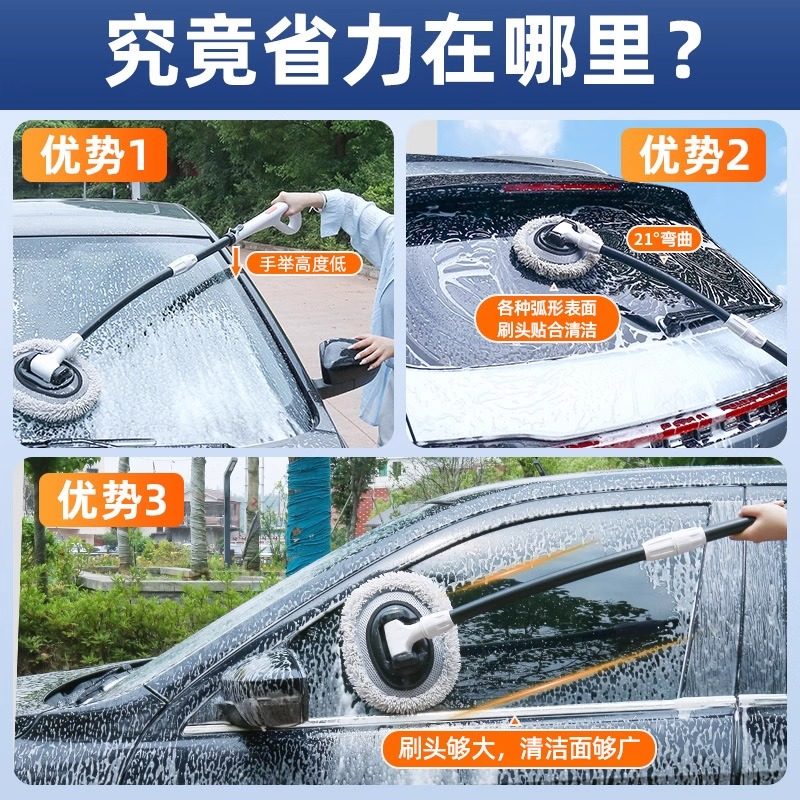 究竟省力在哪里？

优势1

手举高度低

优势2

21°弯曲

各种弧形表面
刷头贴合清洁

优势3

刷头够大，清洁面够广