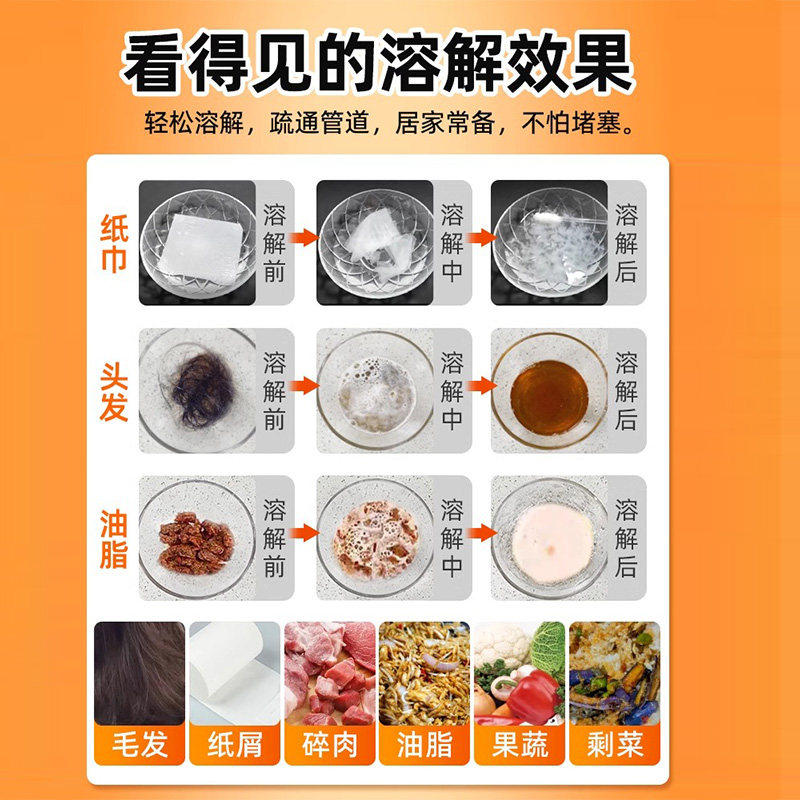 看得见的溶解效果

轻松溶解，疏通管道，居家常备，不怕堵塞。

纸巾

溶解前

溶解中

溶解后

头发

溶解前

溶解中

溶解后

油脂

溶解前

溶解中

溶解后

毛发

纸屑

碎肉

油脂

果蔬

剩菜