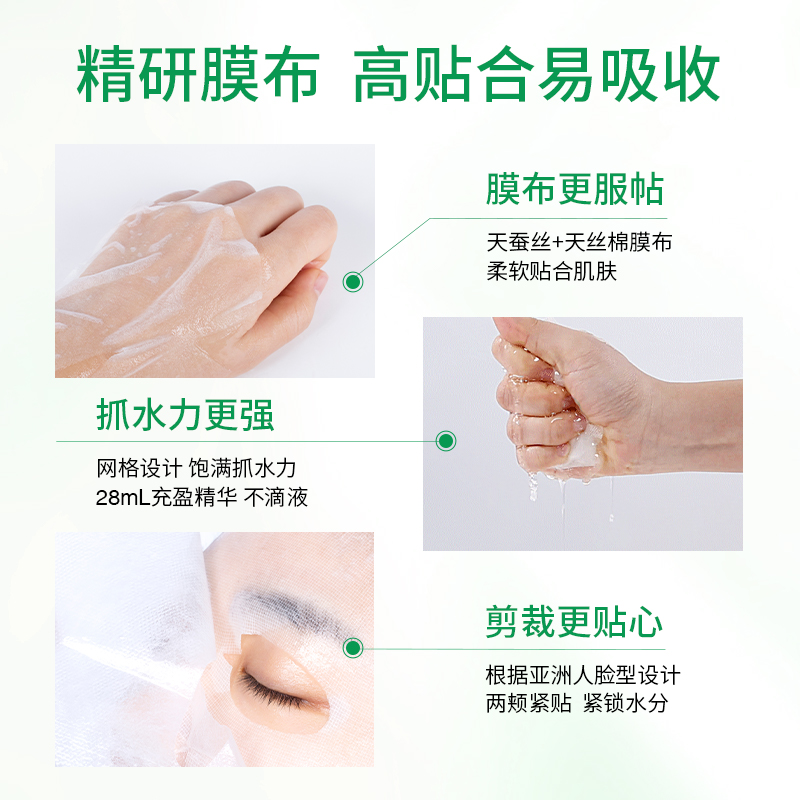 精研膜布 高贴合易吸收

膜布更服帖

天蚕丝+天丝棉膜布
柔软贴合肌肤

抓水力更强

网格设计 饱满抓水力
28mL充盈精华 不滴液

剪裁更贴心

根据亚洲人脸型设计
两颊紧贴 紧锁水分