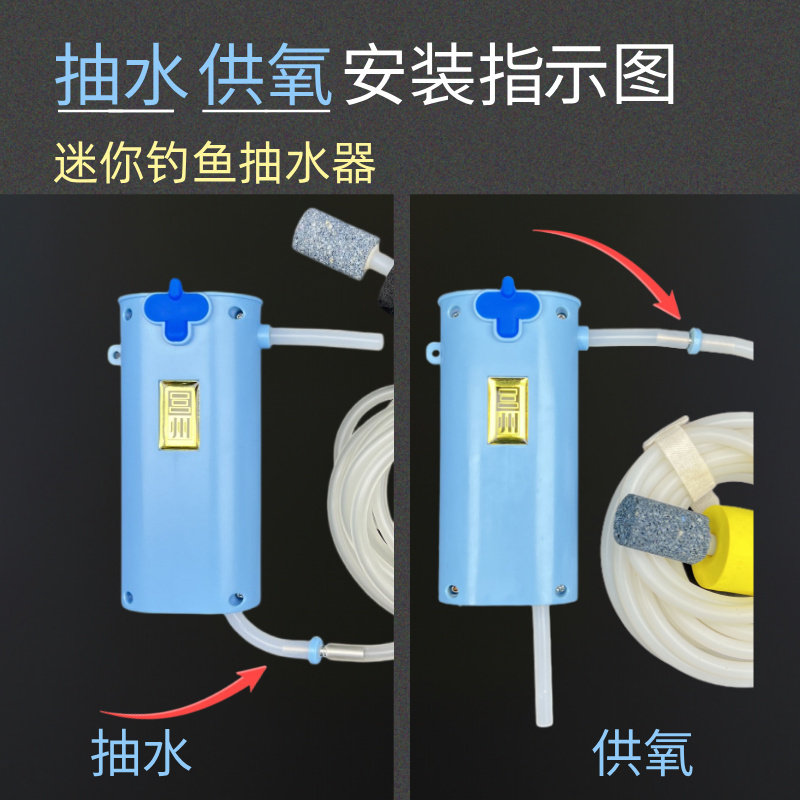 抽水 供氧 安装指示图

迷你钓鱼抽水器

昌川

昌川

抽水

供氧