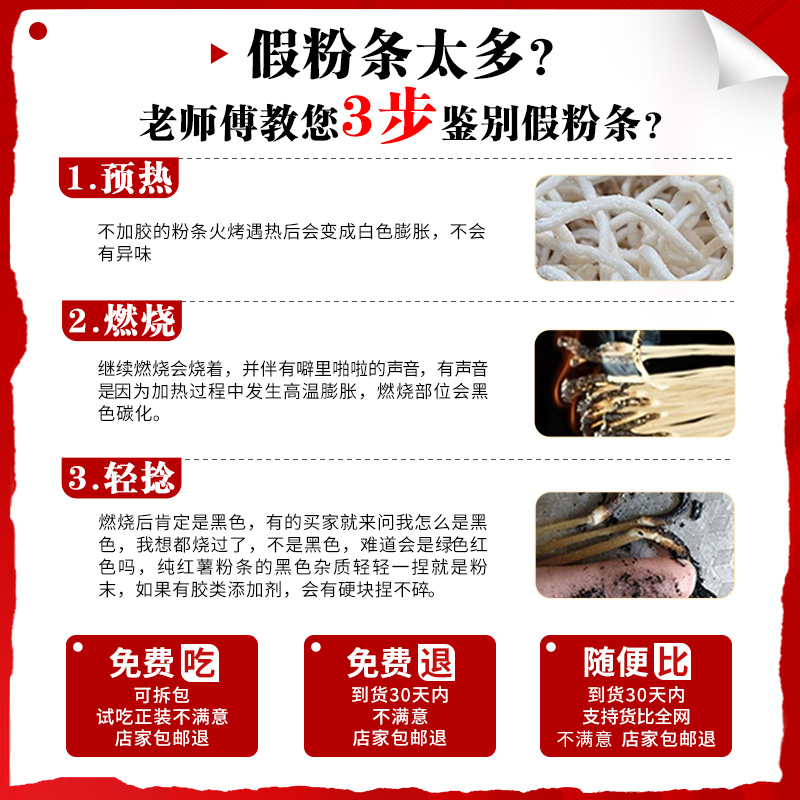 假粉条太多？
老师傅教您3步鉴别假粉条？

1.预热

不加胶的粉条火烤遇热后会变成白色膨胀，不会有异味

2.燃烧

继续燃烧会烧着，并伴有噼里啪啦的声音，有声音是因为加热过程中发生高温膨胀，燃烧部位会黑色碳化。

3.轻捻

燃烧后肯定是黑色，有的买家就来问我怎么是黑色，我想都烧过了，不是黑色，难道会是绿色红色吗，纯红薯粉条的黑色杂质轻轻一捏就是粉末，如果有胶类添加剂，会有硬块捏不碎。

免费吃
可拆包
试吃正装不满意
店家包邮退

免费退
到货30天内
不满意
店家包邮退

随便比
到货30天内
支持货比全网
不满意 店家包邮退