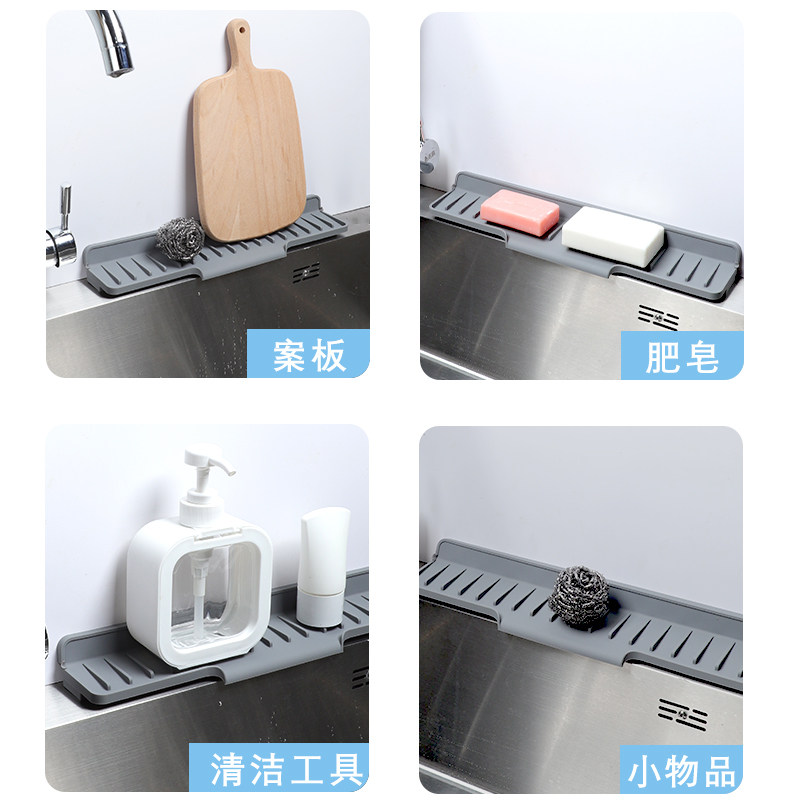 案板

肥皂

清洁工具

小物品