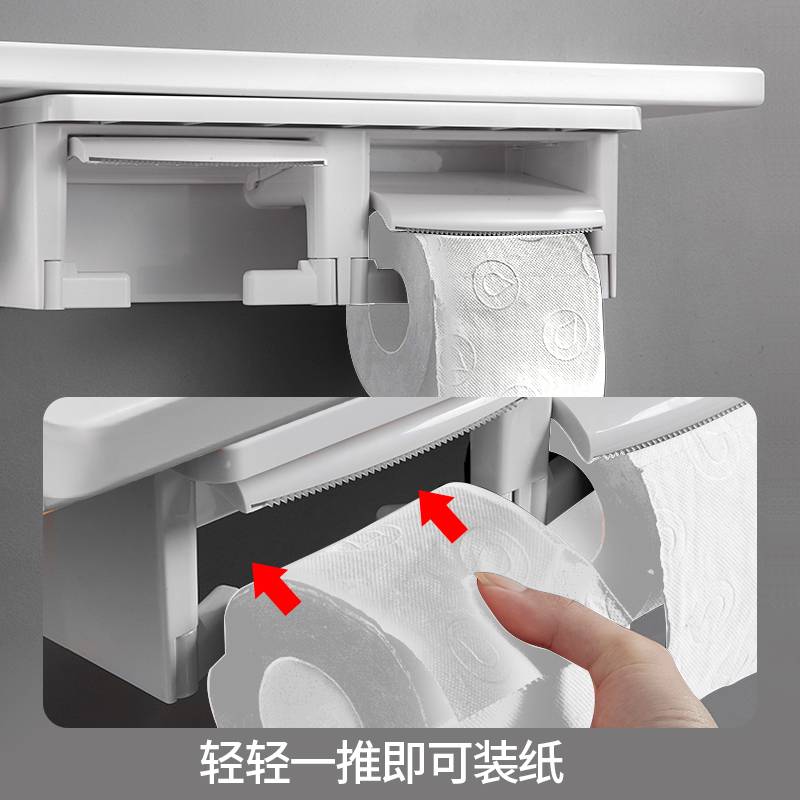 轻轻一推即可装纸