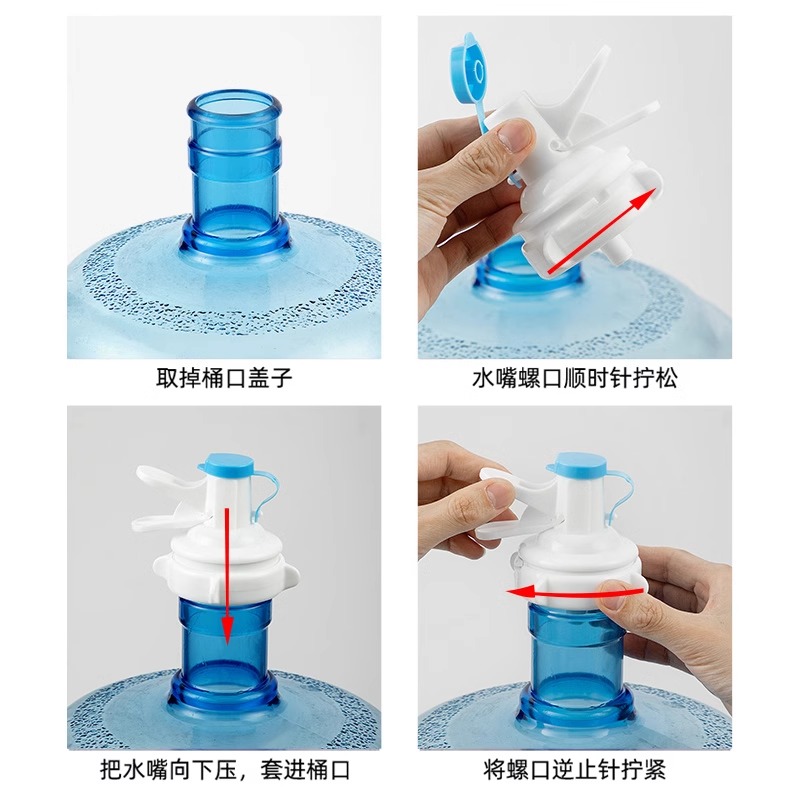 取掉桶口盖子

水嘴螺口顺时针拧松

把水嘴向下压，套进桶口

将螺口逆止针拧紧