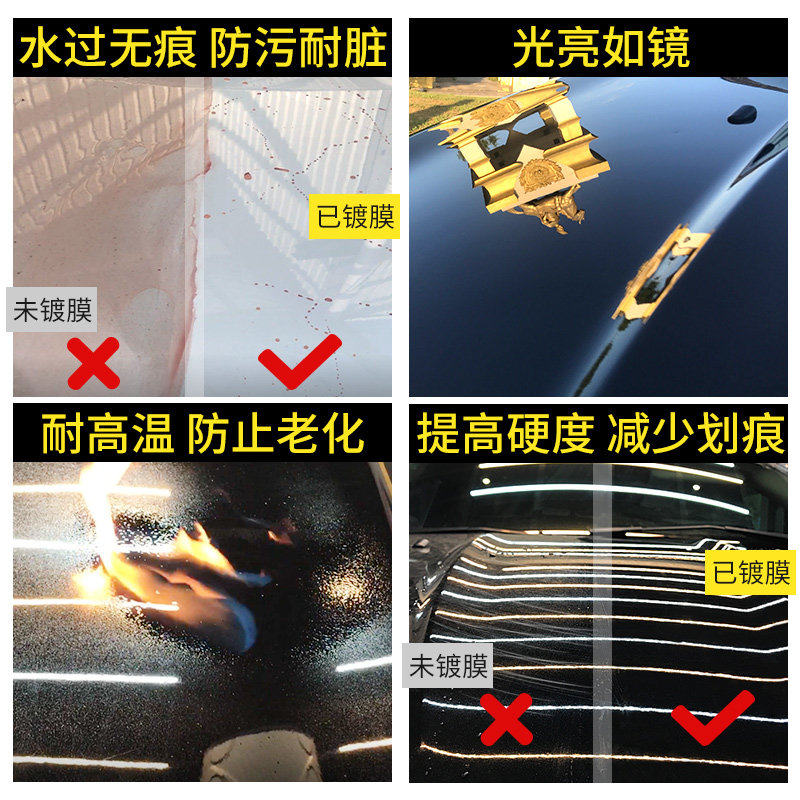 水过无痕 防污耐脏

已镀膜

未镀膜

光亮如镜

耐高温 防止老化

提高硬度 减少划痕

已镀膜

未镀膜