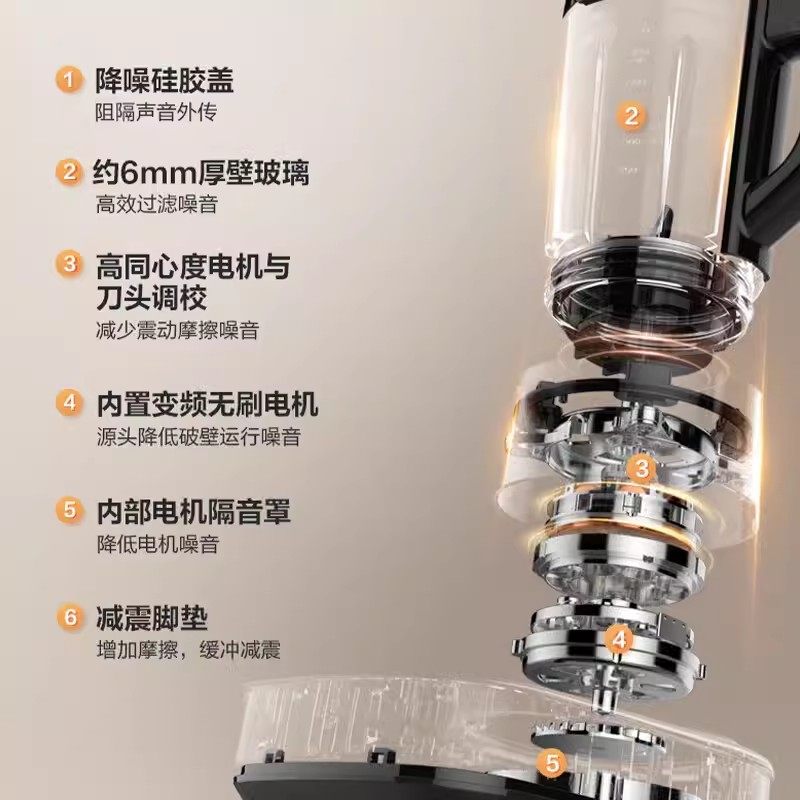 1 降噪硅胶盖
阻隔声音外传

2 约6mm厚壁玻璃
高效过滤噪音

3 高同心度电机与刀头调校
减少震动摩擦噪音

4 内置变频无刷电机
源头降低破壁运行噪音

5 内部电机隔音罩
降低电机噪音

6 减震脚垫
增加摩擦，缓冲减震

2

3

4

5