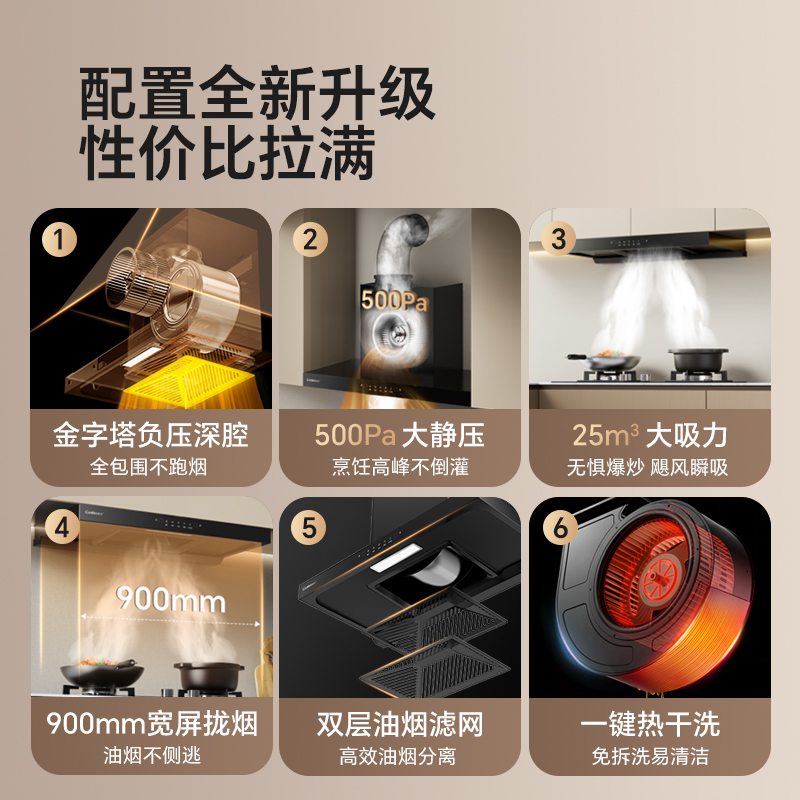 配置全新升级
性价比拉满

1
金字塔负压深腔
全包围不跑烟

2
500Pa
500Pa 大静压
烹饪高峰不倒灌

3
$25m^3$ 大吸力
无惧爆炒 飓风瞬吸

4
900mm
900mm宽屏拢烟
油烟不侧逃

5
双层油烟滤网
高效油烟分离

6
一键热干洗
免拆洗易清洁