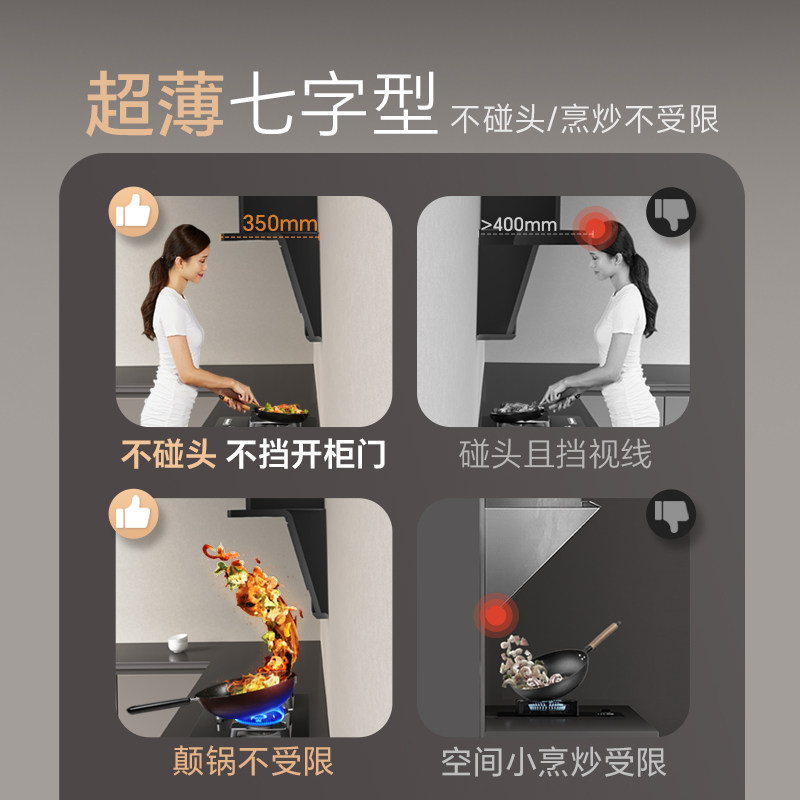 超薄七字型 不碰头/烹炒不受限

350mm

>400mm

不碰头 不挡开柜门

碰头且挡视线

颠锅不受限

空间小烹炒受限