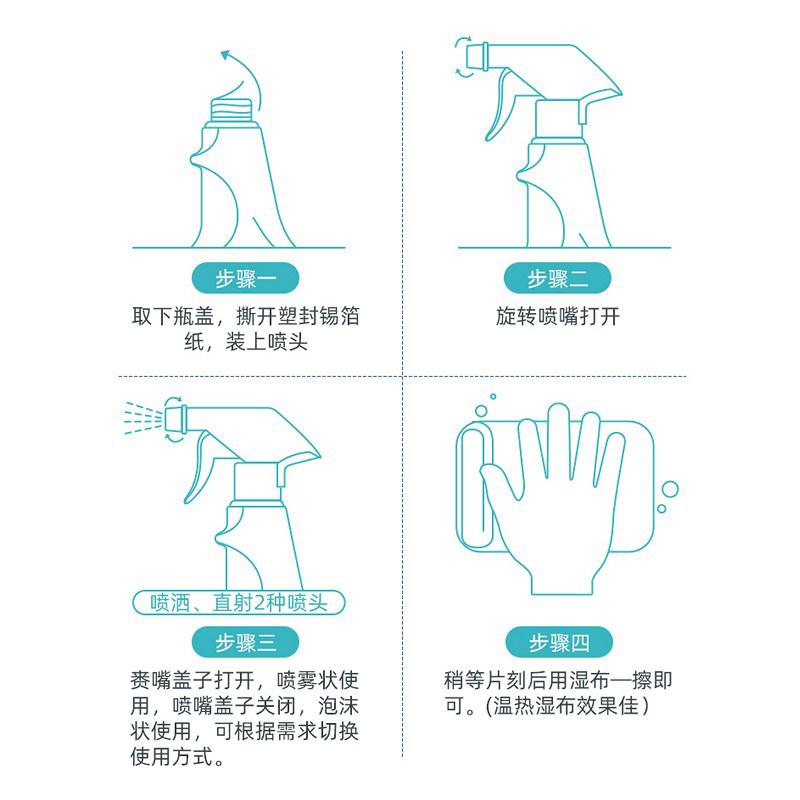 步骤一

取下瓶盖，撕开塑封锡箔纸，装上喷头

步骤二

旋转喷嘴打开

喷洒、直射2种喷头

步骤三

赉嘴盖子打开，喷雾状使用，喷嘴盖子关闭，泡沫状使用，可根据需求切换使用方式。

步骤四

稍等片刻后用湿布一擦即可。(温热湿布效果佳)