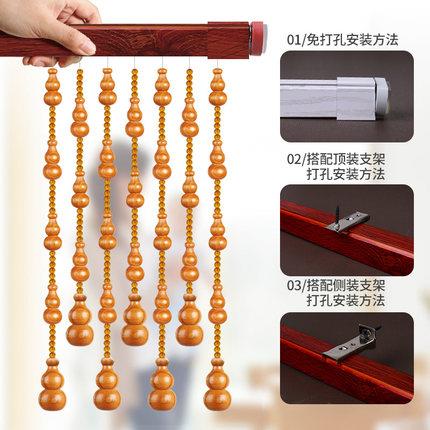 01/免打孔安装方法

02/搭配顶装支架
打孔安装方法

03/搭配侧装支架
打孔安装方法