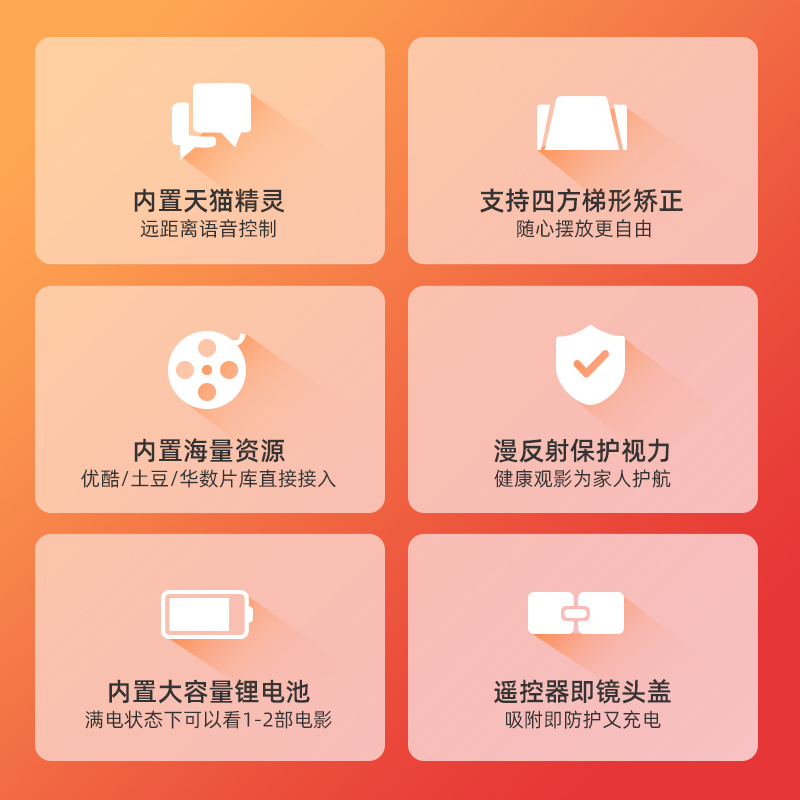 内置天猫精灵
远距离语音控制

支持四方梯形矫正
随心摆放更自由

内置海量资源
优酷/土豆/华数片库直接接入

漫反射保护视力
健康观影为家人护航

内置大容量锂电池
满电状态下可以看1-2部电影

遥控器即镜头盖
吸附即防护又充电