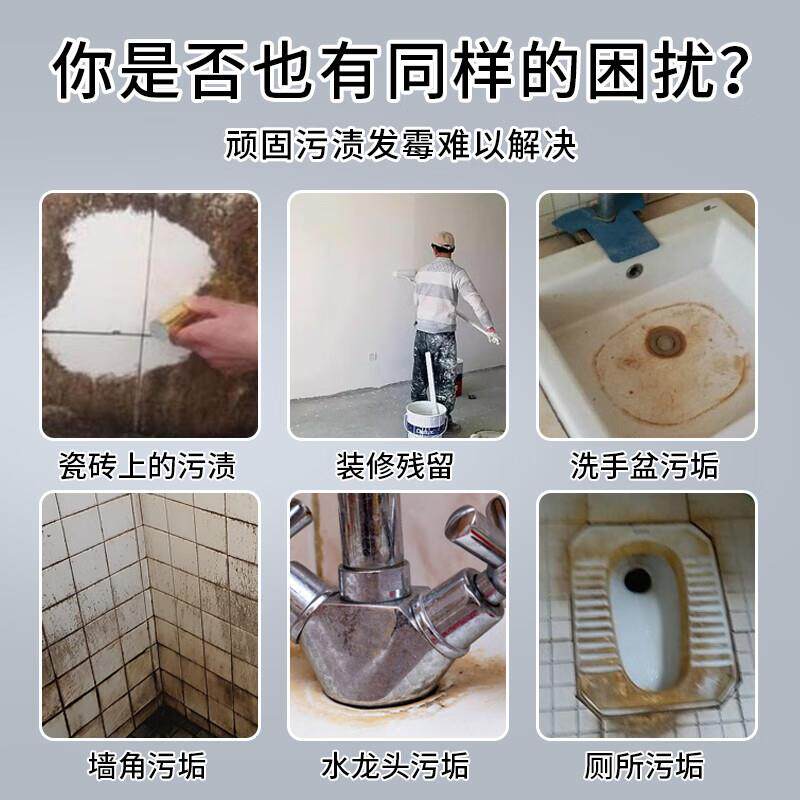 你是否也有同样的困扰?

顽固污渍发霉难以解决

瓷砖上的污渍

装修残留

洗手盆污垢

墙角污垢

水龙头污垢

厕所污垢