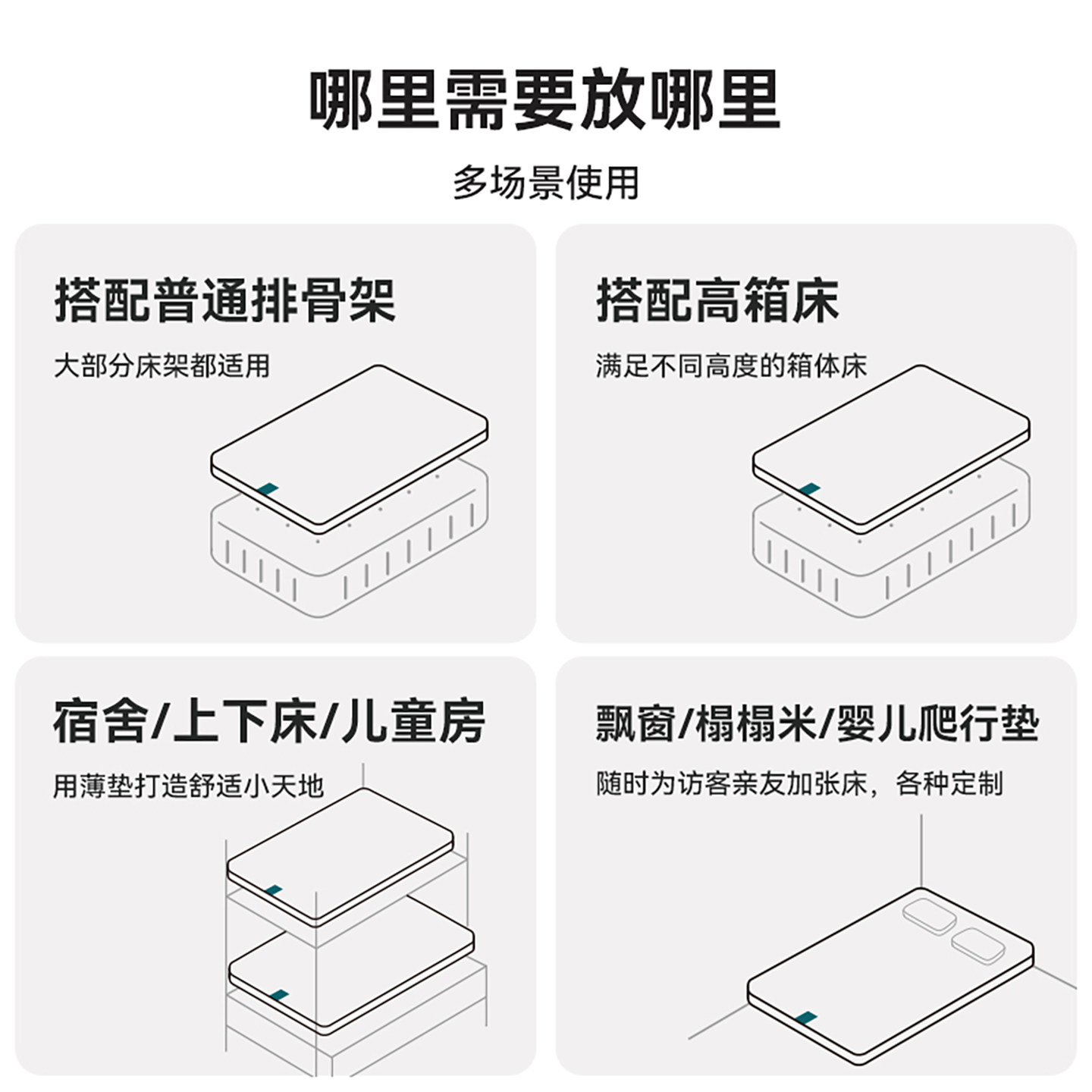 哪里需要放哪里

多场景使用

搭配普通排骨架

大部分床架都适用

搭配高箱床

满足不同高度的箱体床

宿舍/上下床/儿童房

用薄垫打造舒适小天地

飘窗/榻榻米/婴儿爬行垫

随时为访客亲友加张床，各种定制