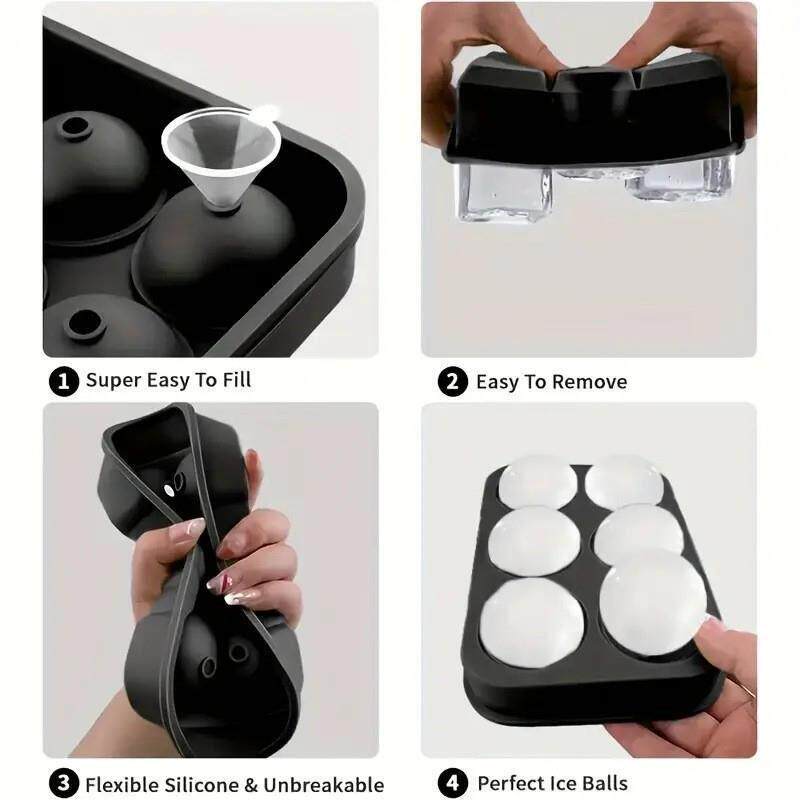 1 Super Easy To Fill

2 Easy To Remove

3 Flexible Silicone & Unbreakable

4 Perfect Ice Balls