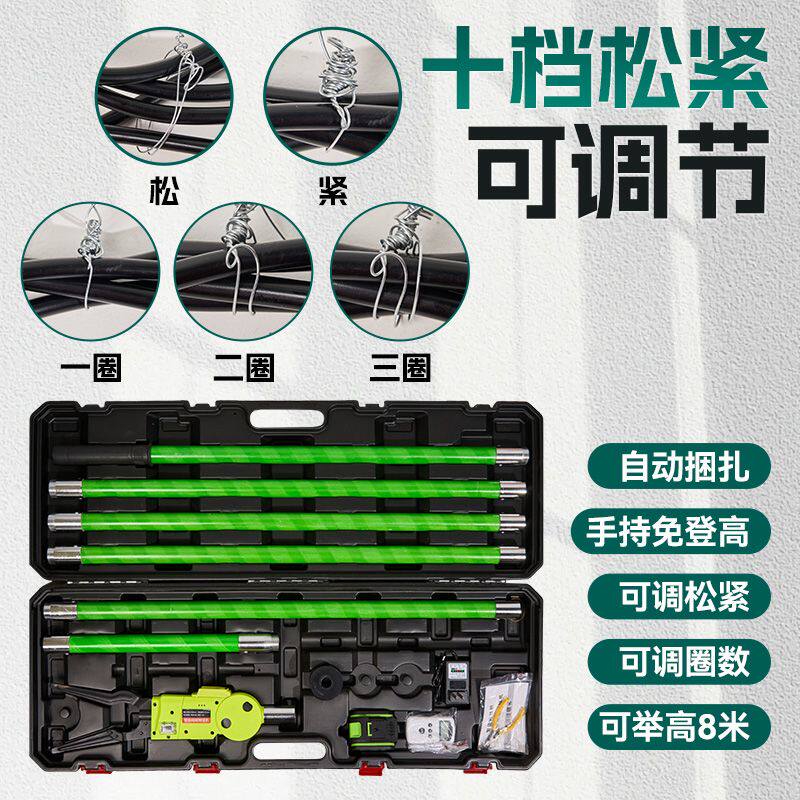 十档松紧
可调节

松

紧

一圈

二圈

三圈

自动捆扎

手持免登高

可调松紧

可调圈数

可举高8米