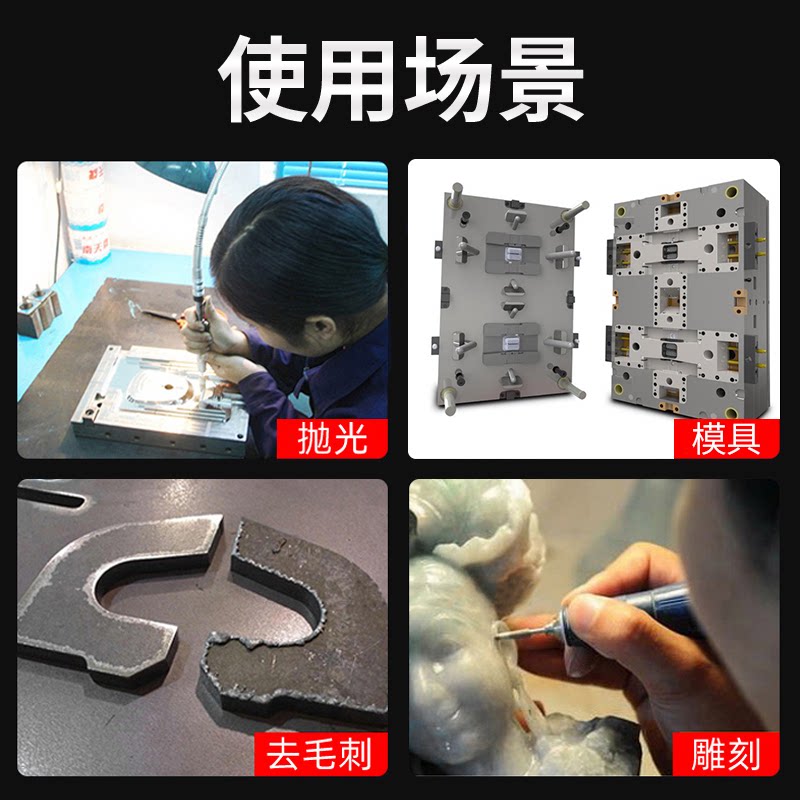 使用场景

抛光

模具

去毛刺

雕刻