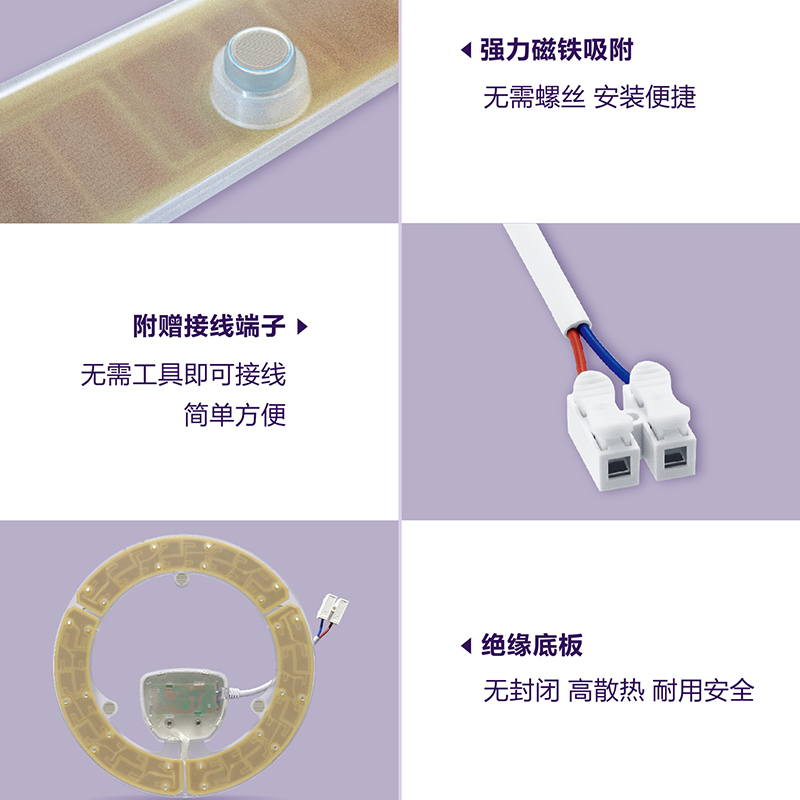 强力磁铁吸附

无需螺丝 安装便捷

附赠接线端子

无需工具即可接线
简单方便

绝缘底板

无封闭 高散热 耐用安全